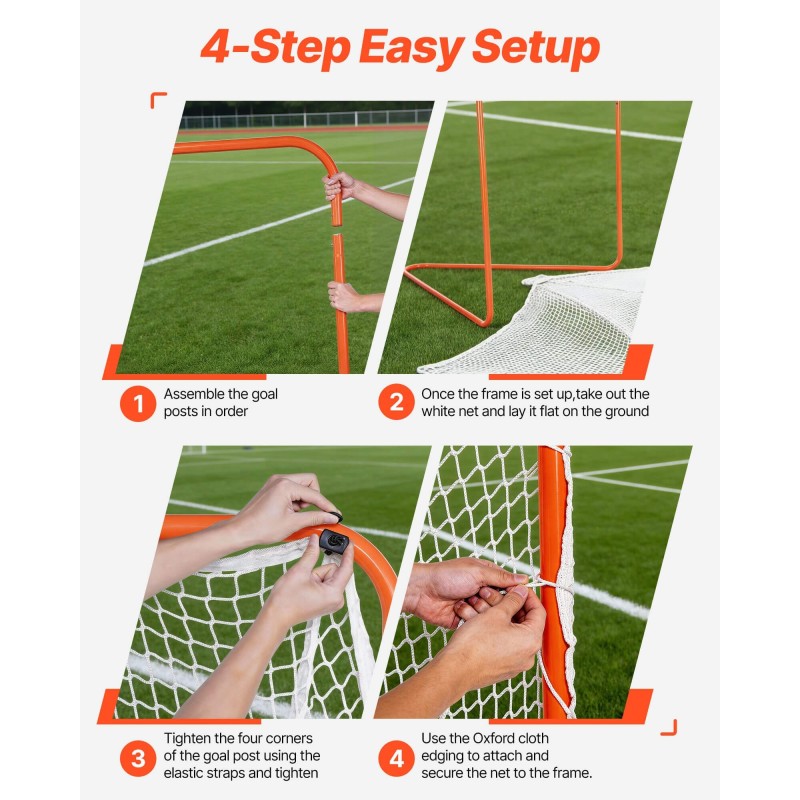 4-Step Easy Setup

1 Assemble the goal posts in order

2 Once the frame is set up,take out the white net and lay it flat on the ground

3 Tighten the four corners of the goal post using the elastic straps and tighten

4 Use the Oxford cloth edging to attach and secure the net to the frame.