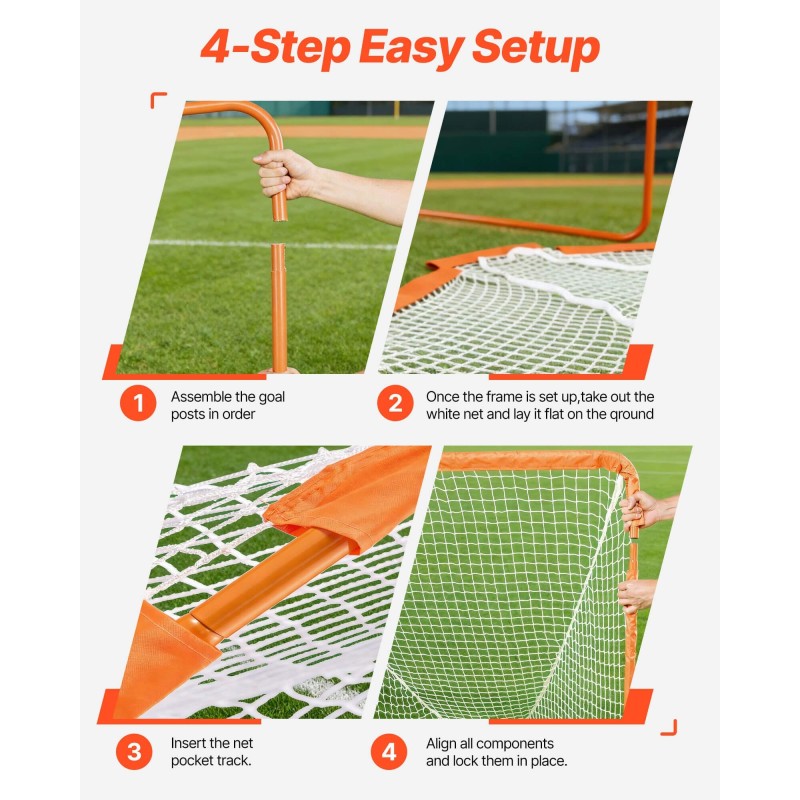 4-Step Easy Setup

1 Assemble the goal posts in order

2 Once the frame is set up,take out the white net and lay it flat on the qround

3 Insert the net pocket track.

4 Align all components and lock them in place.