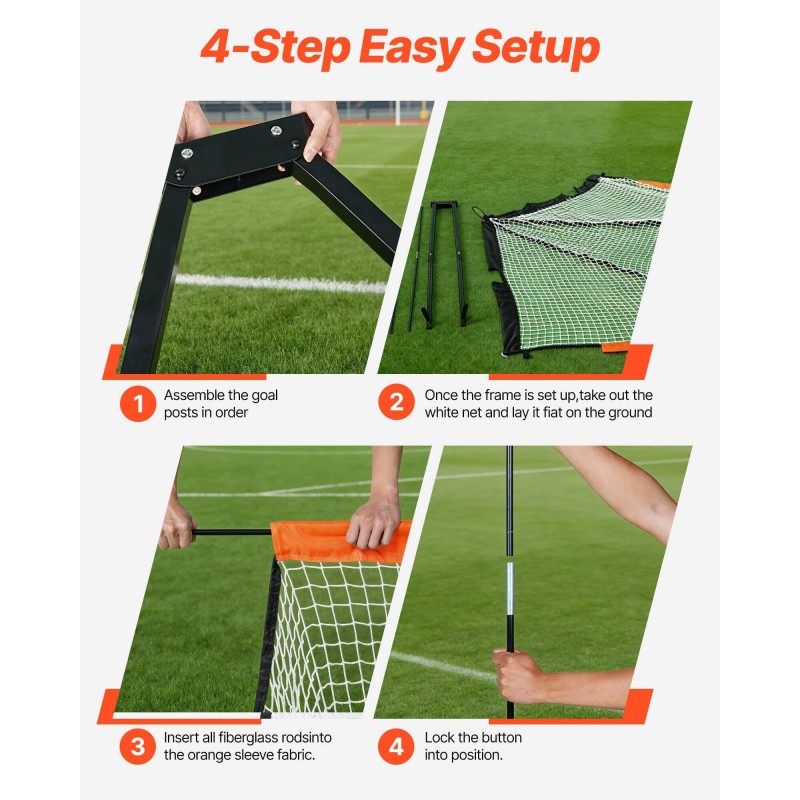 4-Step Easy Setup

1 Assemble the goal posts in order

2 Once the frame is set up,take out the white net and lay it fiat on the ground

3 Insert all fiberglass rodsinto the orange sleeve fabric.

4 Lock the button into position.