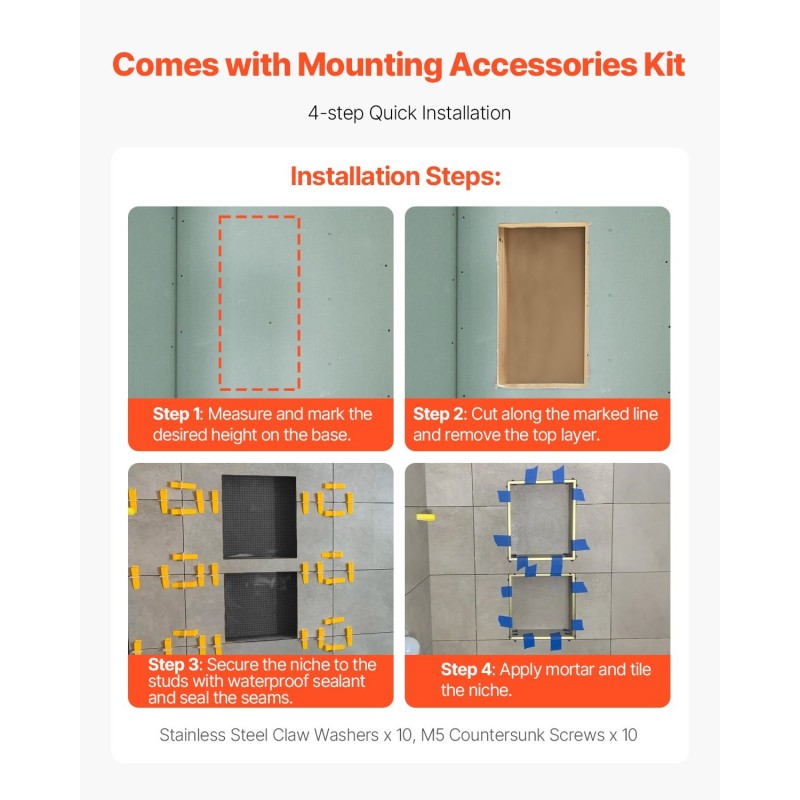 Comes with Mounting Accessories Kit

4-step Quick Installation

Installation Steps:

Step 1: Measure and mark the desired height on the base.

Step 2: Cut along the marked line and remove the top layer.

Step 3: Secure the niche to the studs with waterproof sealant and seal the seams.

Step 4: Apply mortar and tile the niche.

Stainless Steel Claw Washers x 10, M5 Countersunk Screws x 10