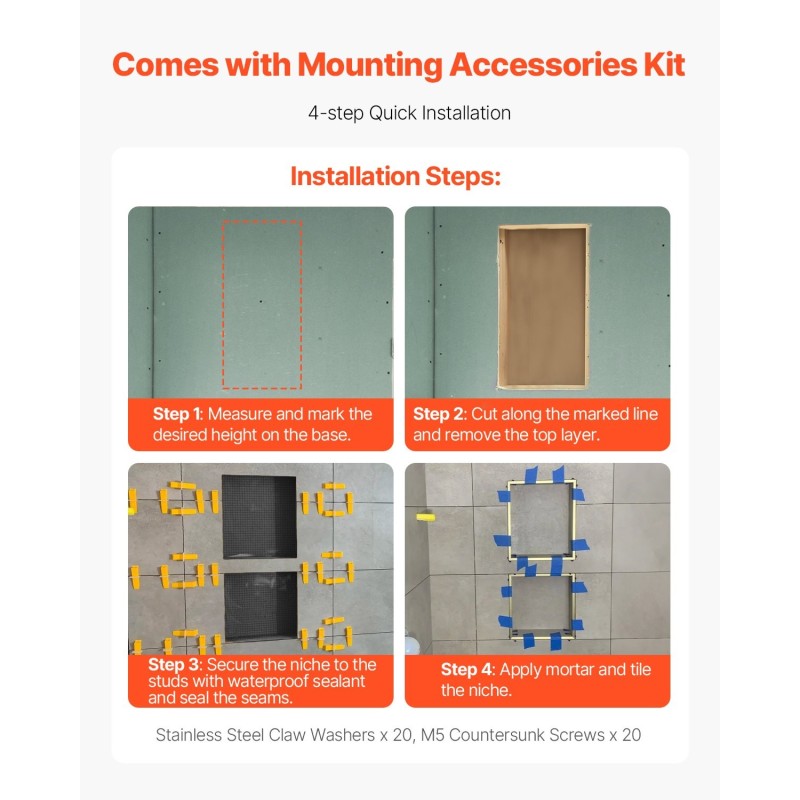 Comes with Mounting Accessories Kit

4-step Quick Installation

Installation Steps:

Step 1: Measure and mark the desired height on the base.

Step 2: Cut along the marked line and remove the top layer.

Step 3: Secure the niche to the studs with waterproof sealant and seal the seams.

Step 4: Apply mortar and tile the niche.

Stainless Steel Claw Washers x 20, M5 Countersunk Screws x 20