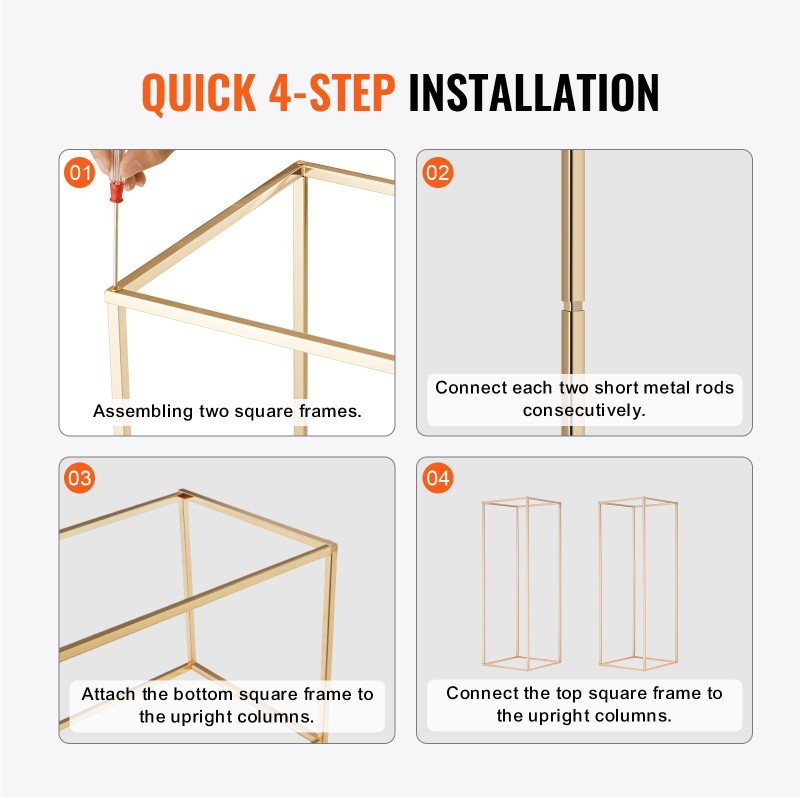 QUICK 4-STEP INSTALLATION

01

Assembling two square frames.

02

Connect each two short metal rods consecutively.

03

Attach the bottom square frame to the upright columns.

04

Connect the top square frame to the upright columns.