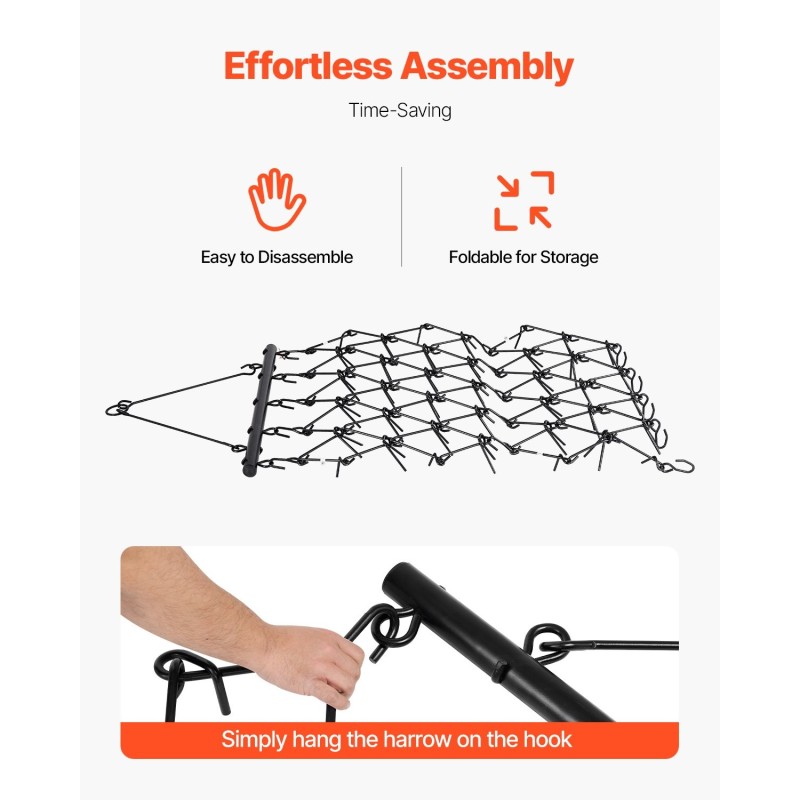 Effortless Assembly

Time-Saving

Easy to Disassemble

Foldable for Storage

Simply hang the harrow on the hook