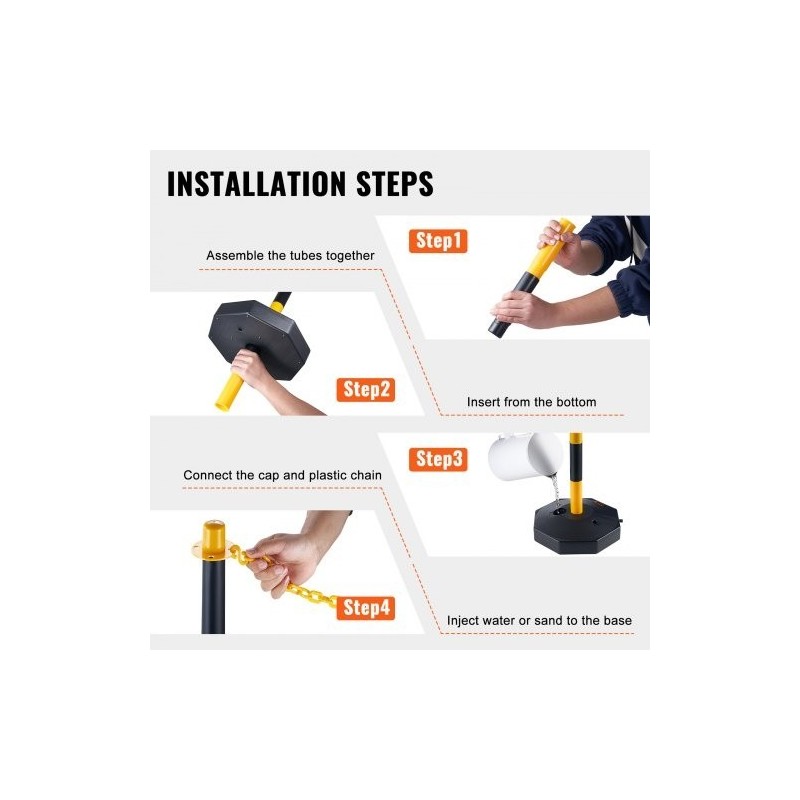 INSTALLATION STEPS

Step1

Assemble the tubes together

Step2

Insert from the bottom

Step3

Connect the cap and plastic chain

Step4

Inject water or sand to the base