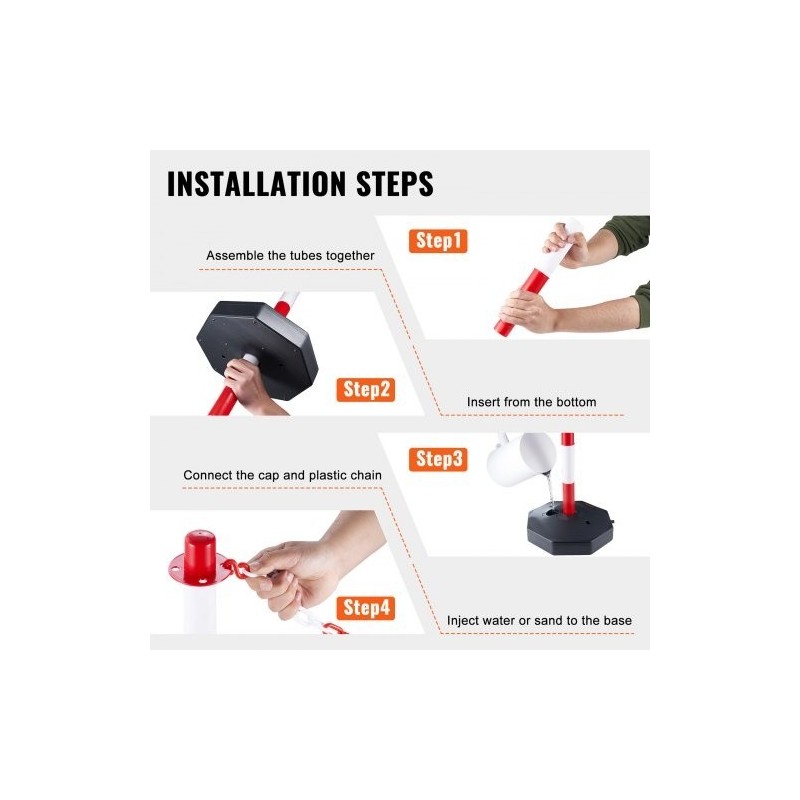 INSTALLATION STEPS

Step1

Assemble the tubes together

Step2

Insert from the bottom

Step3

Connect the cap and plastic chain

Step4

Inject water or sand to the base