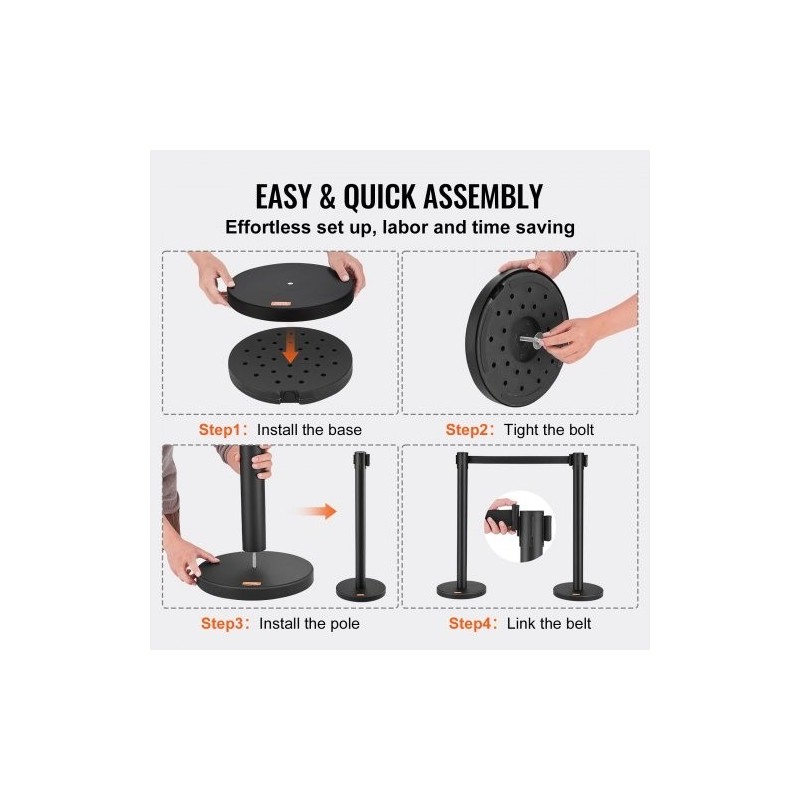 EASY & QUICK ASSEMBLY

Effortless set up, labor and time saving

Step1: Install the base

Step2: Tight the bolt

Step3: Install the pole

Step4: Link the belt