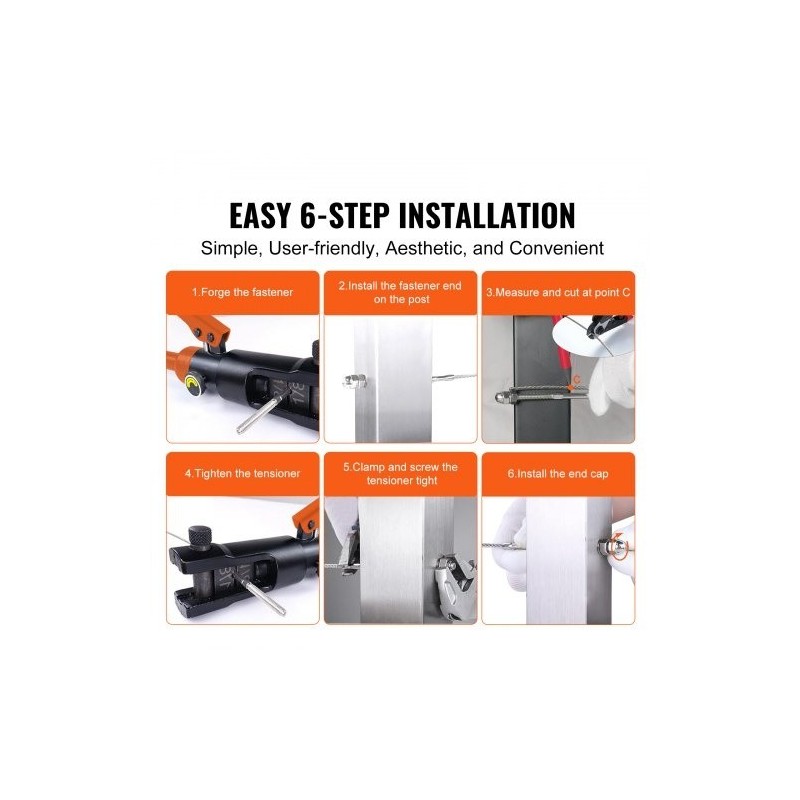 EASY 6-STEP INSTALLATION

Simple, User-friendly, Aesthetic, and Convenient

1.Forge the fastener

2.Install the fastener end on the post

3.Measure and cut at point C

C

4.Tighten the tensioner

5.Clamp and screw the tensioner tight

6.Install the end cap