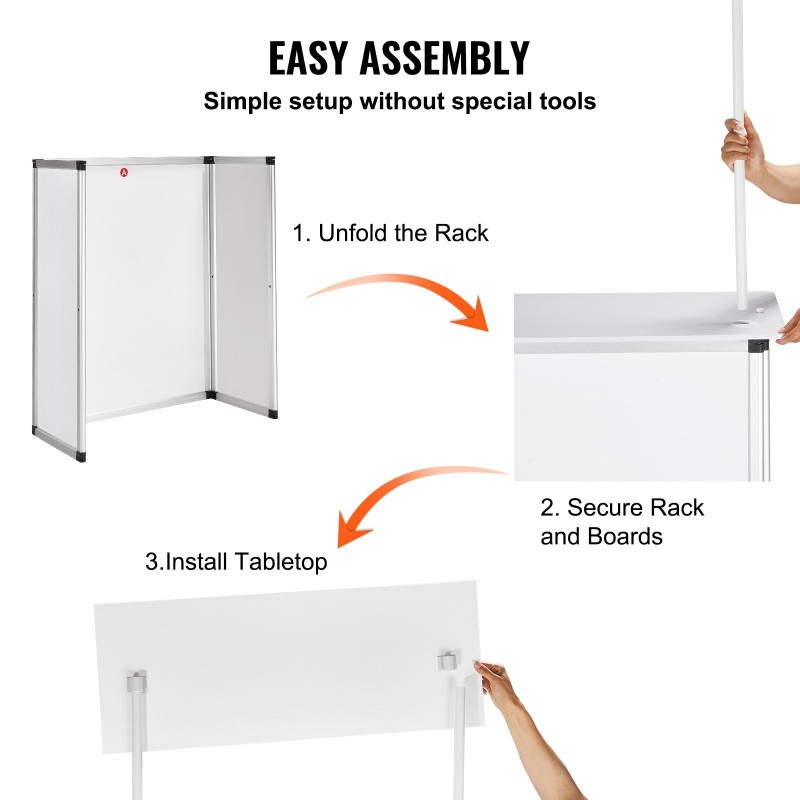 EASY ASSEMBLY

Simple setup without special tools

1. Unfold the Rack

2. Secure Rack and Boards

3.Install Tabletop