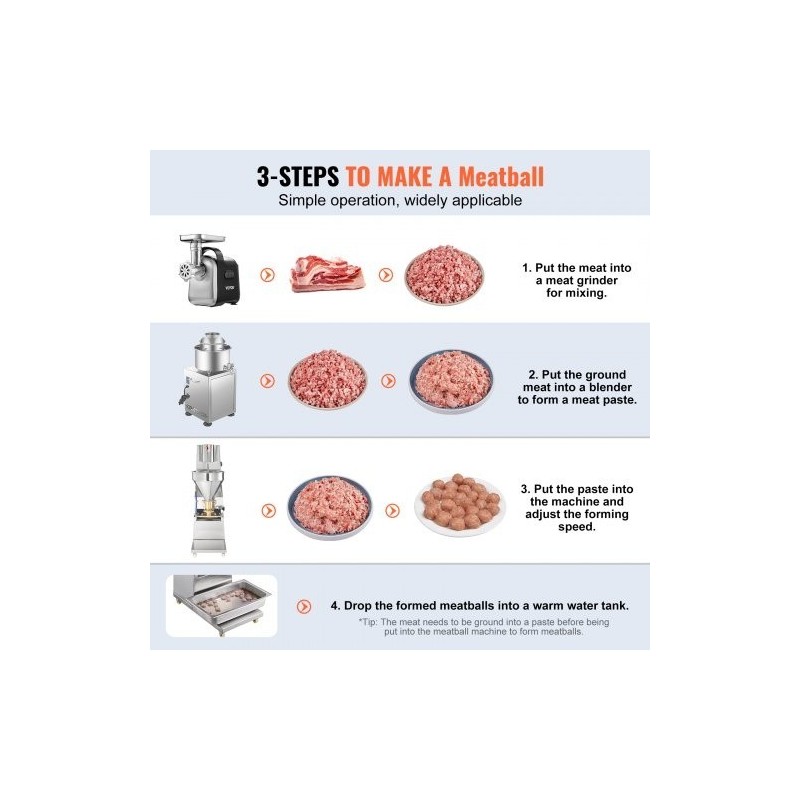 3-STEPS TO MAKE A Meatball
Simple operation, widely applicable

VEVOR

1. Put the meat into a meat grinder for mixing.

2. Put the ground meat into a blender to form a meat paste.

3. Put the paste into the machine and adjust the forming speed.

4. Drop the formed meatballs into a warm water tank.

*Tip: The meat needs to be ground into a paste before being put into the meatball machine to form meatballs.