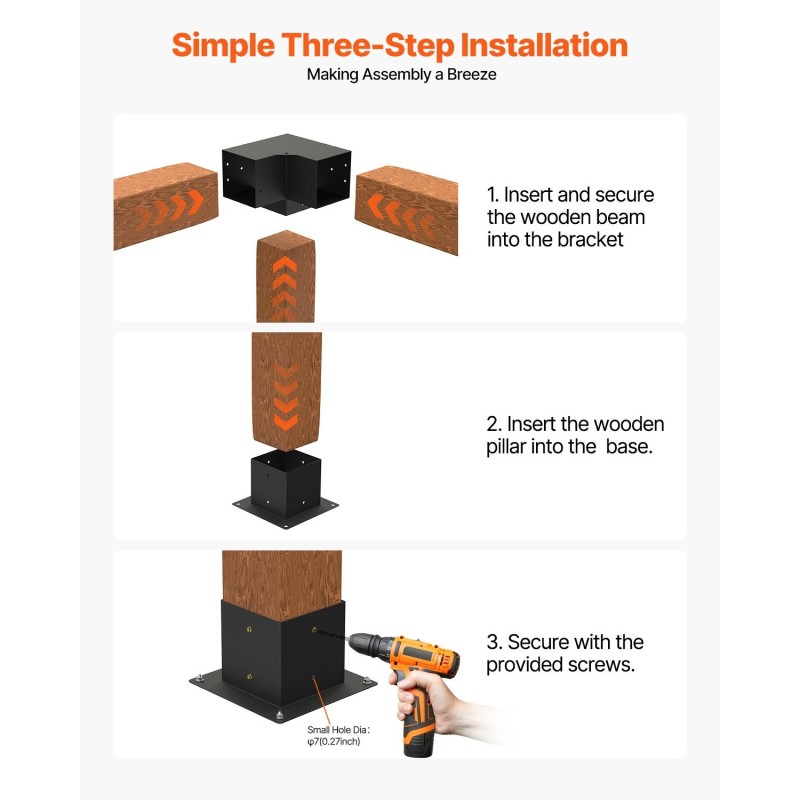 Simple Three-Step Installation
Making Assembly a Breeze

1. Insert and secure the wooden beam into the bracket

2. Insert the wooden pillar into the  base.

3. Secure with the provided screws.

Small Hole Dia:
φ7(0.27inch)