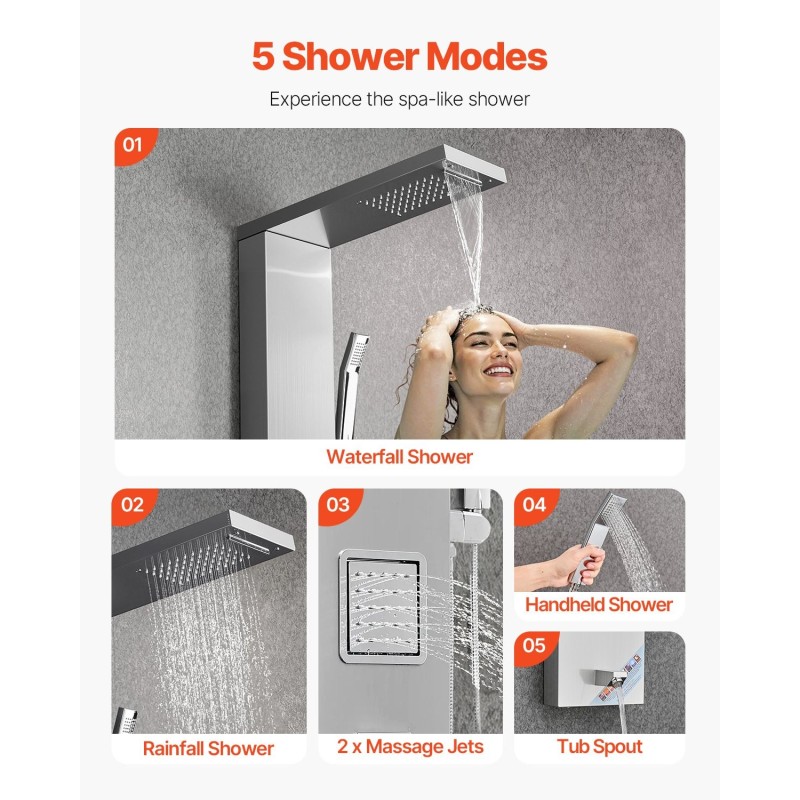 5 Shower Modes

Experience the spa-like shower

01

Waterfall Shower

02

Rainfall Shower

03

2 x Massage Jets

04

Handheld Shower

05

Tub Spout