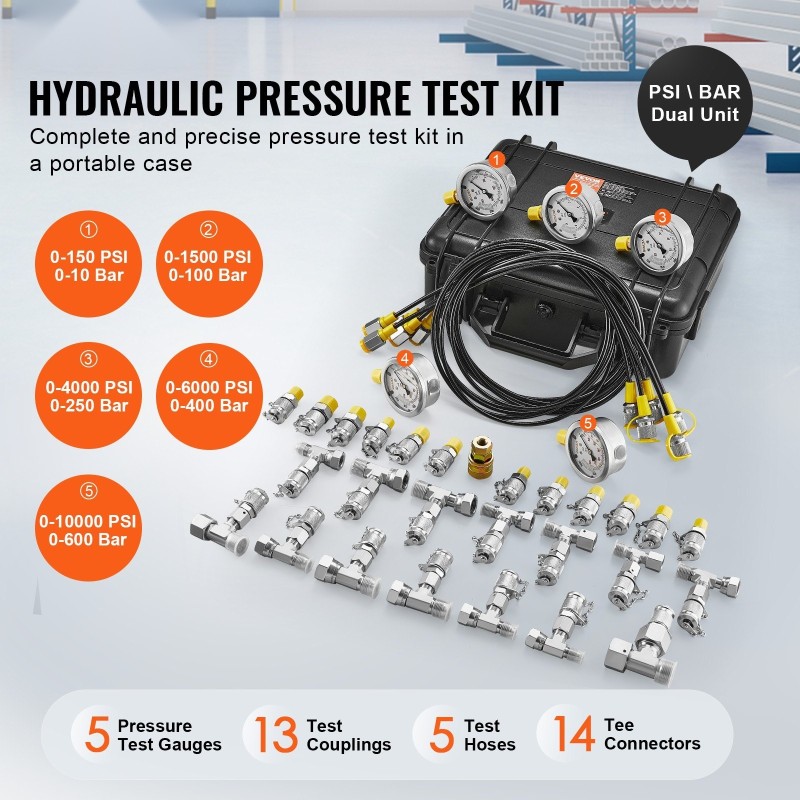 HYDRAULIC PRESSURE TEST KIT

Complete and precise pressure test kit in a portable case

PSI \ BAR Dual Unit

①
0-150 PSI
0-10 Bar

②
0-1500 PSI
0-100 Bar

③
0-4000 PSI
0-250 Bar

④
0-6000 PSI
0-400 Bar

⑤
0-10000 PSI
0-600 Bar

1 2 3 4 5

5 Pressure Test Gauges

13 Test Couplings

5 Test Hoses

14 Tee Connectors