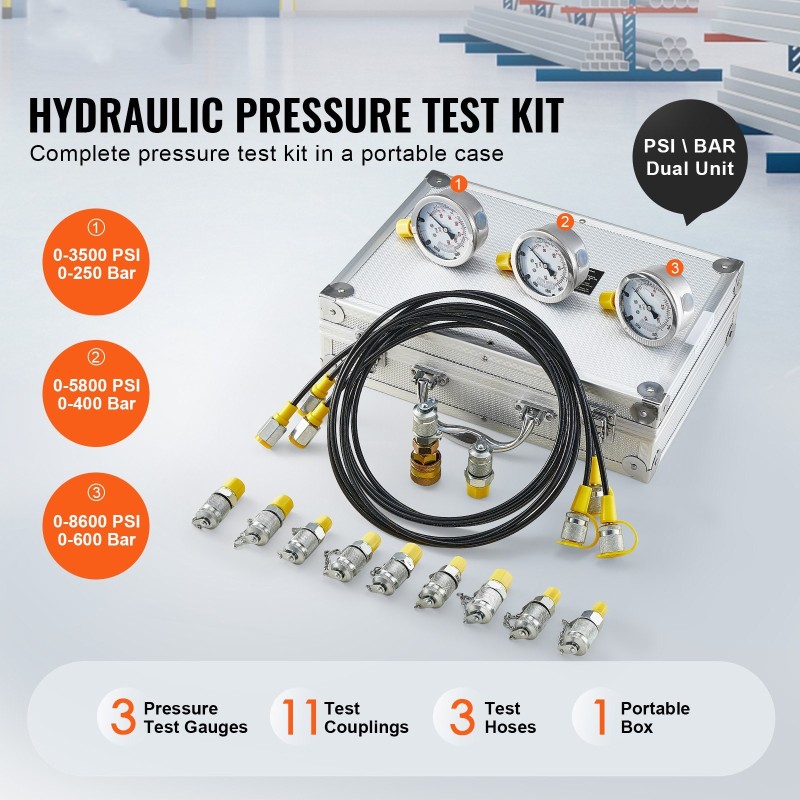 HYDRAULIC PRESSURE TEST KIT
Complete pressure test kit in a portable case

PSI \ BAR
Dual Unit

①
0-3500 PSI
0-250 Bar

②
0-5800 PSI
0-400 Bar

③
0-8600 PSI
0-600 Bar

1 2 3

3 Pressure Test Gauges
11 Test Couplings
3 Test Hoses
1 Portable Box