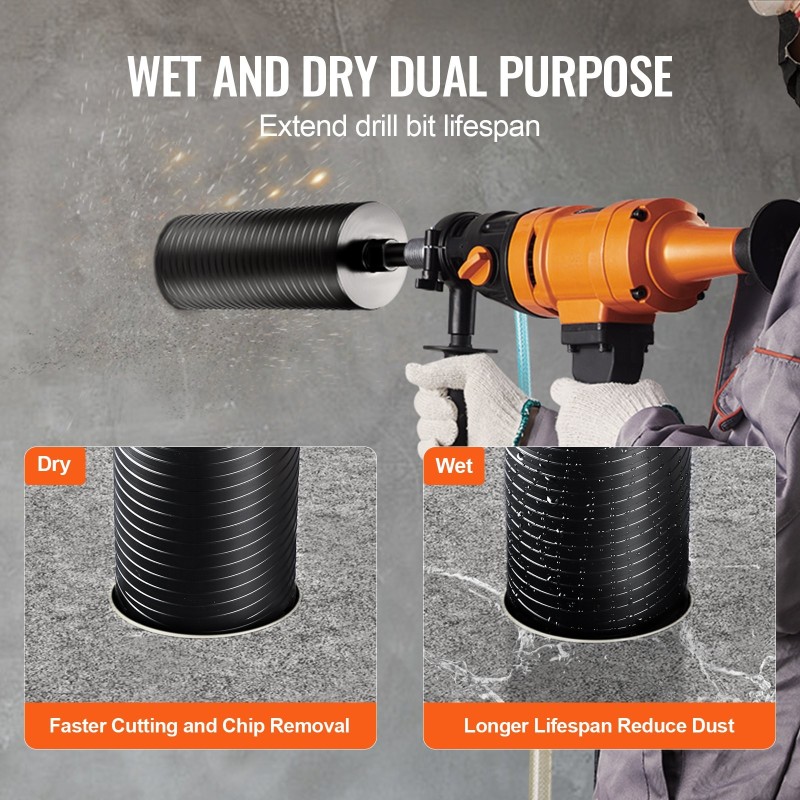 WET AND DRY DUAL PURPOSE
Extend drill bit lifespan

Dry
Faster Cutting and Chip Removal

Wet
Longer Lifespan Reduce Dust