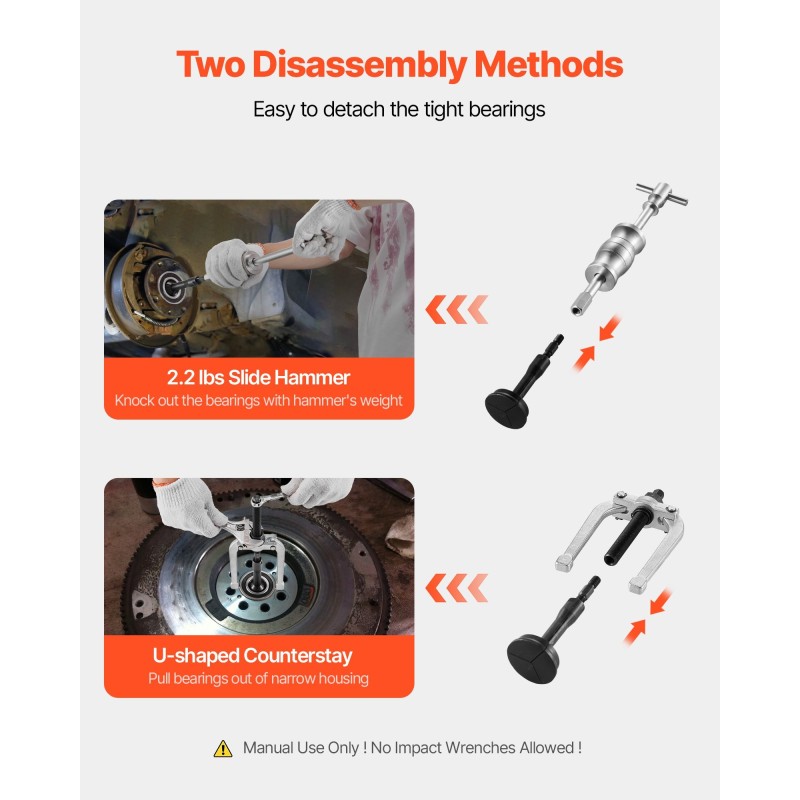 Two Disassembly Methods

Easy to detach the tight bearings

2.2 lbs Slide Hammer

Knock out the bearings with hammer's weight

U-shaped Counterstay

Pull bearings out of narrow housing

Manual Use Only ! No Impact Wrenches Allowed !