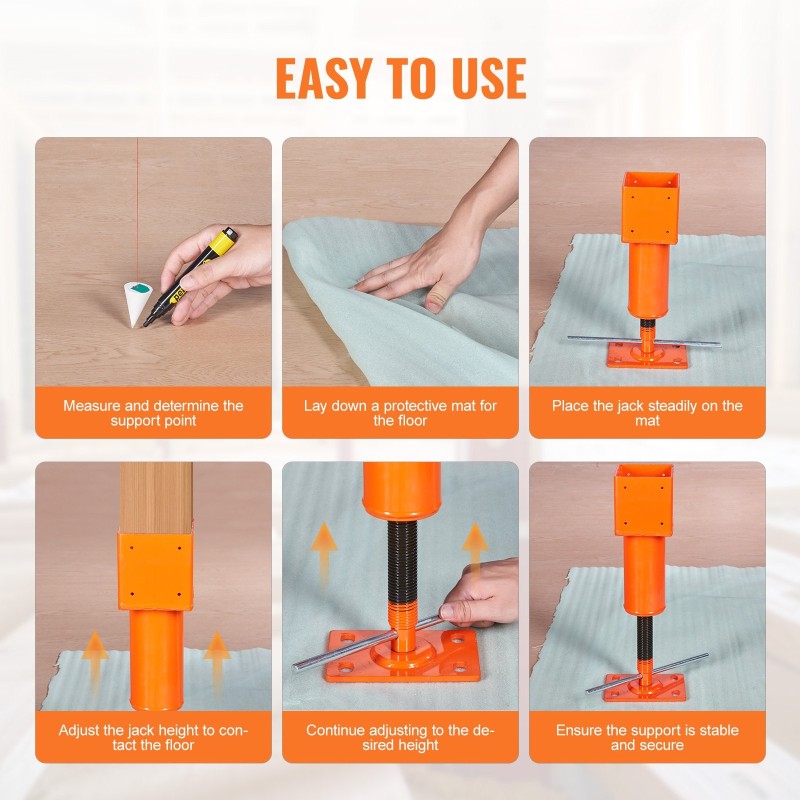 EASY TO USE

Measure and determine the support point

Lay down a protective mat for the floor

Place the jack steadily on the mat

Adjust the jack height to contact the floor

Continue adjusting to the desired height

Ensure the support is stable and secure