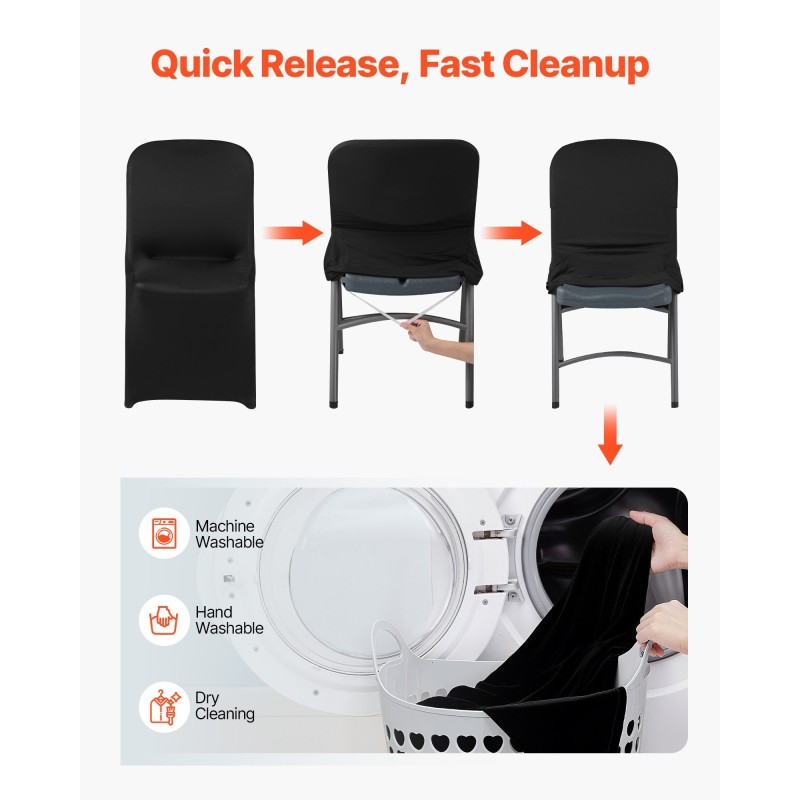 Quick Release, Fast Cleanup

Machine Washable

Hand Washable

Dry Cleaning