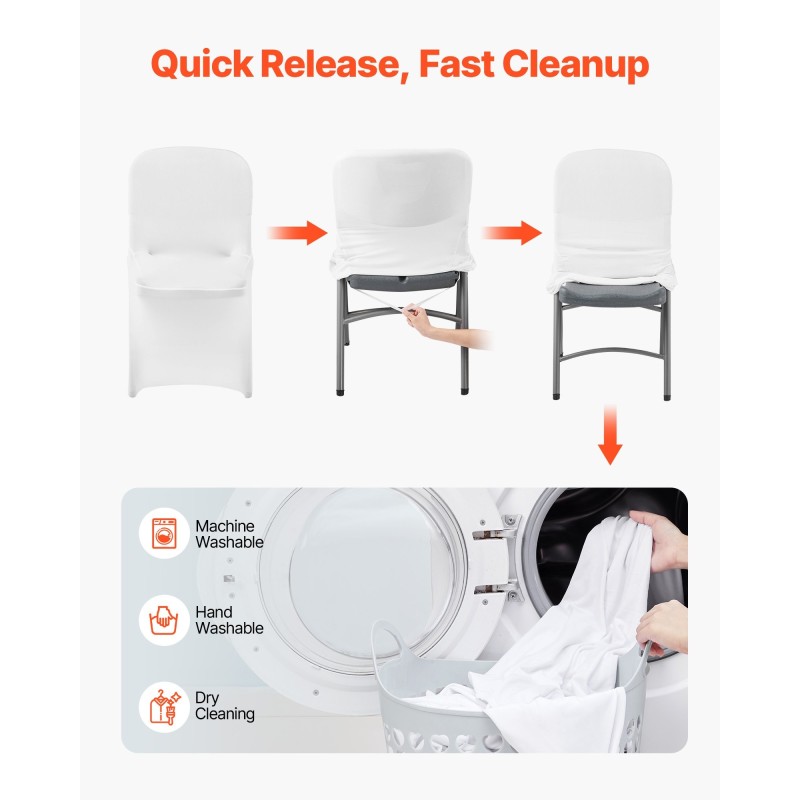 Quick Release, Fast Cleanup

Machine Washable

Hand Washable

Dry Cleaning