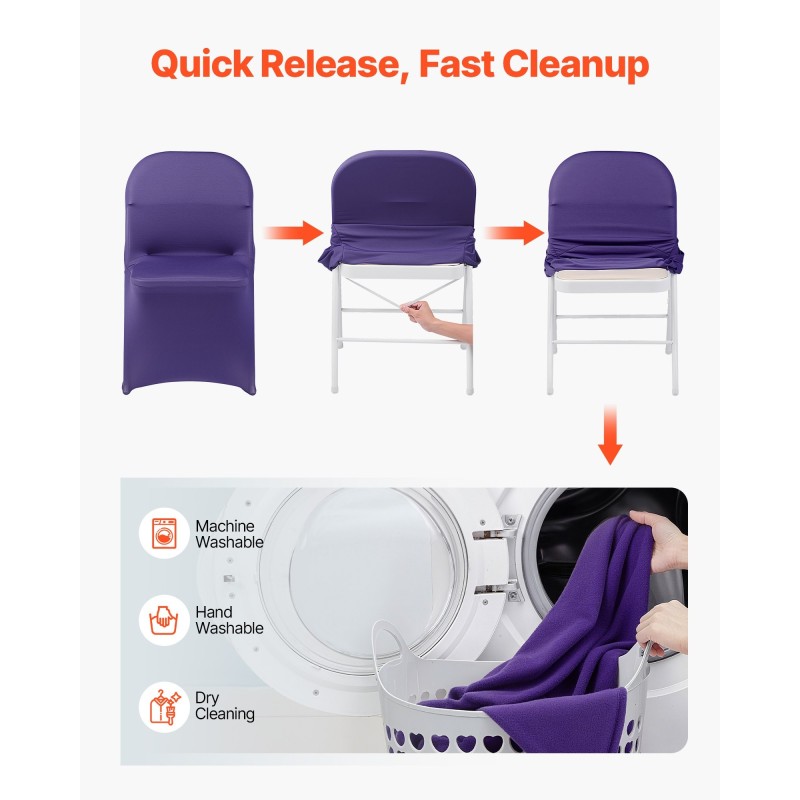 Quick Release, Fast Cleanup

Machine Washable

Hand Washable

Dry Cleaning