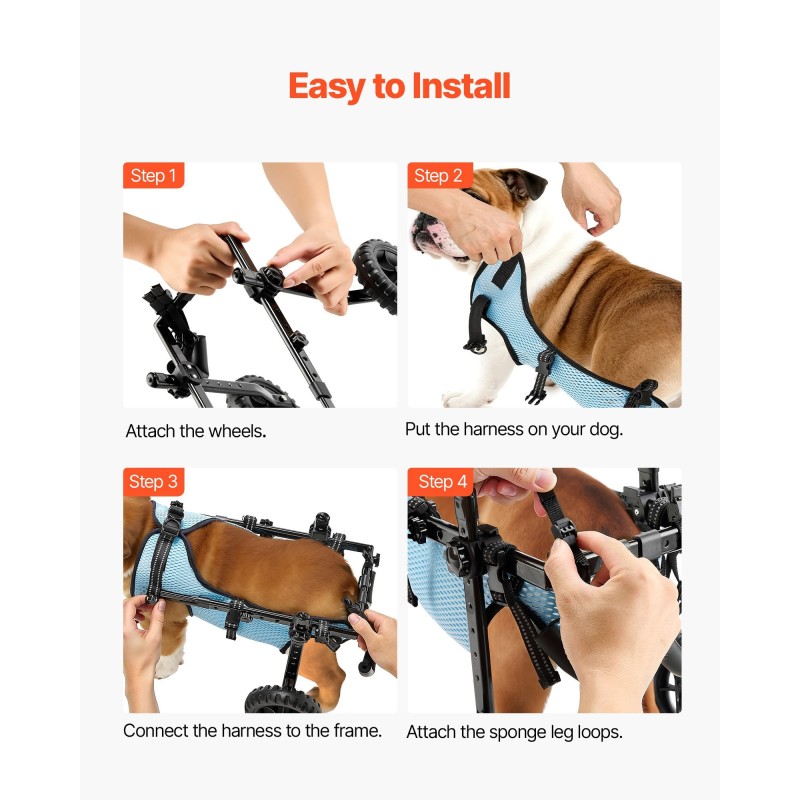 Easy to Install

Step 1

Attach the wheels.

Step 2

Put the harness on your dog.

Step 3

Connect the harness to the frame.

Step 4

Attach the sponge leg loops.