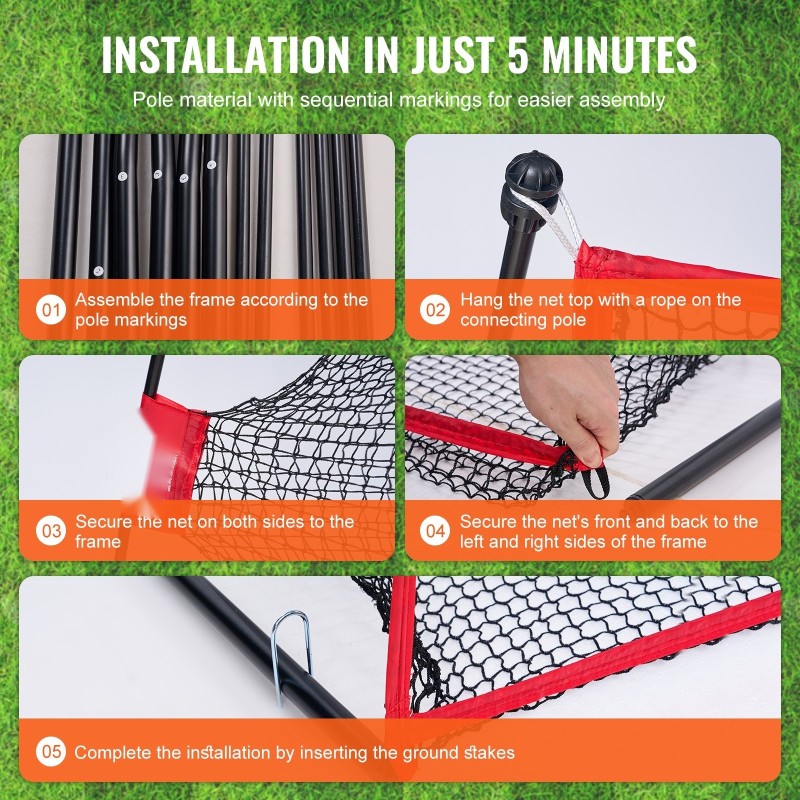 INSTALLATION IN JUST 5 MINUTES

Pole material with sequential markings for easier assembly

01 Assemble the frame according to the pole markings

02 Hang the net top with a rope on the connecting pole

03 Secure the net on both sides to the frame

04 Secure the net's front and back to the left and right sides of the frame

05 Complete the installation by inserting the ground stakes