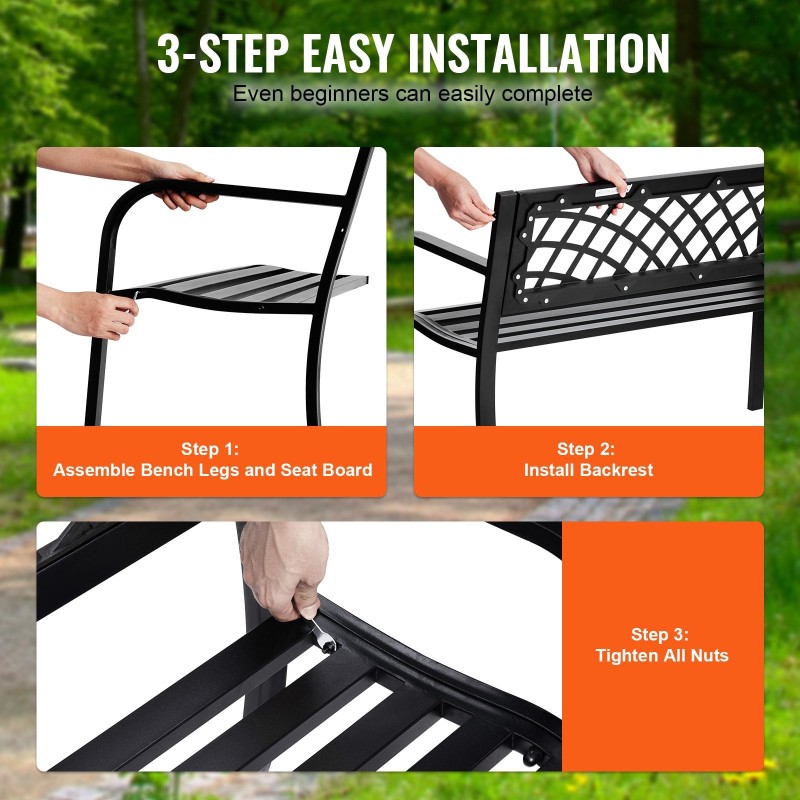 3-STEP EASY INSTALLATION
Even beginners can easily complete

Step 1:
Assemble Bench Legs and Seat Board

Step 2:
Install Backrest

Step 3:
Tighten All Nuts