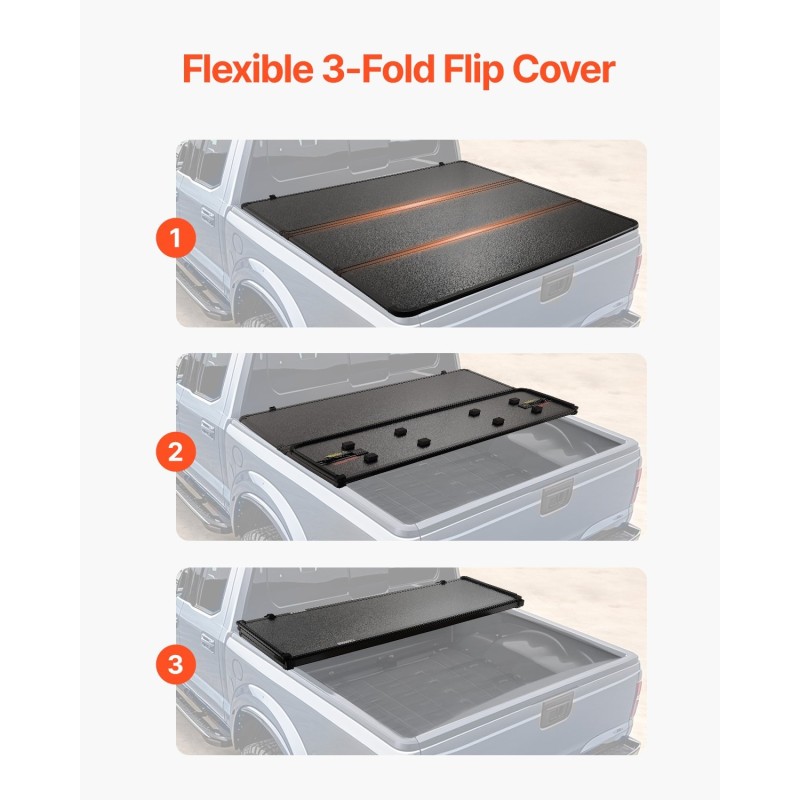 Flexible 3-Fold Flip Cover

1

2

3