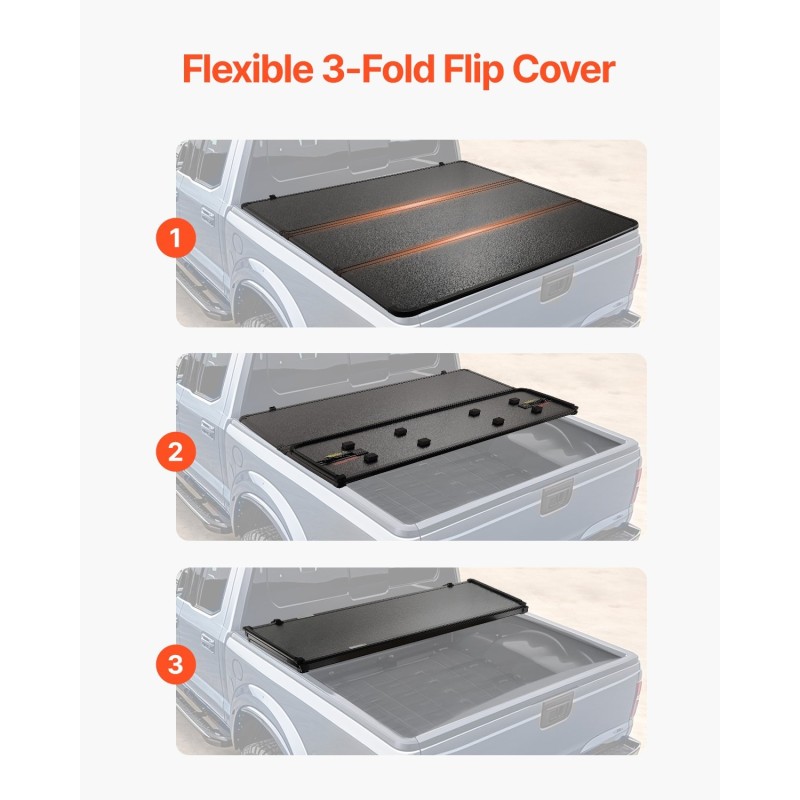 Flexible 3-Fold Flip Cover

1

2

3