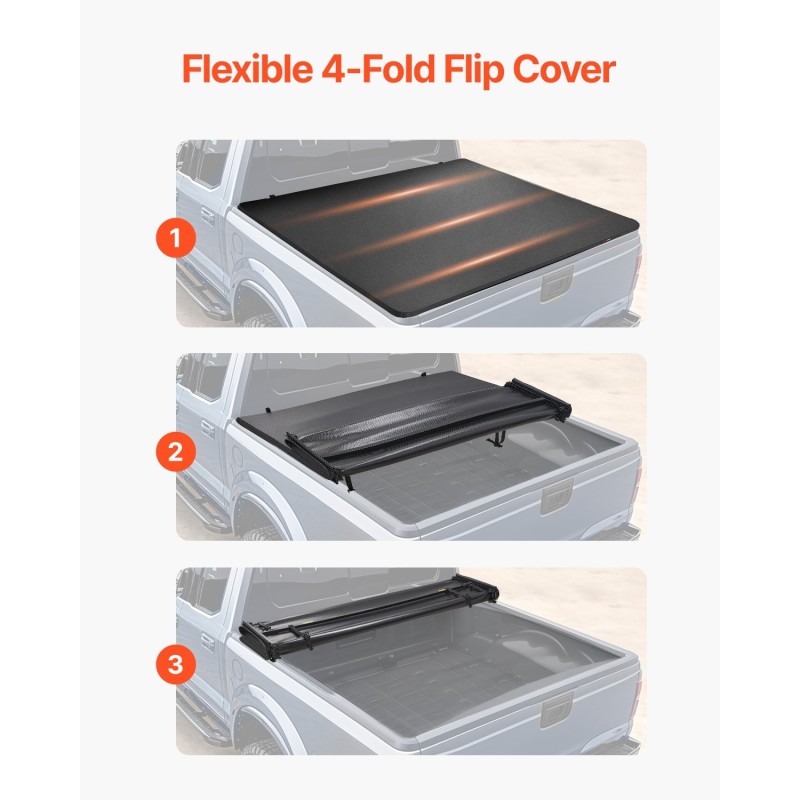 Flexible 4-Fold Flip Cover

1

2

3