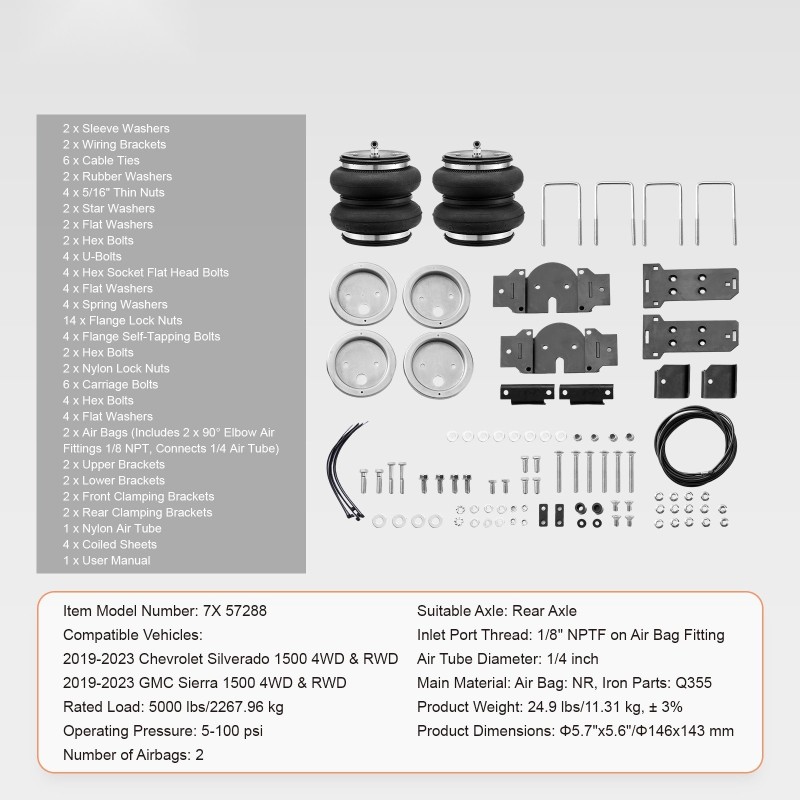 2 x Sleeve Washers
2 x Wiring Brackets
6 x Cable Ties
2 x Rubber Washers
4 x 5/16" Thin Nuts
2 x Star Washers
2 x Flat Washers
2 x Hex Bolts
4 x U-Bolts
4 x Hex Socket Flat Head Bolts
4 x Flat Washers
4 x Spring Washers
14 x Flange Lock Nuts
4 x Flange Self-Tapping Bolts
2 x Hex Bolts
2 x Nylon Lock Nuts
6 x Carriage Bolts
4 x Hex Bolts
4 x Flat Washers
2 x Air Bags (Includes 2 x 90° Elbow Air Fittings 1/8 NPT, Connects 1/4 Air Tube)
2 x Upper Brackets
2 x Lower Brackets
2 x Front Clamping Brackets
2 x Rear Clamping Brackets
1 x Nylon Air Tube
4 x Coiled Sheets
1 x User Manual

Item Model Number: 7X 57288
Compatible Vehicles:
2019-2023 Chevrolet Silverado 1500 4WD & RWD
2019-2023 GMC Sierra 1500 4WD & RWD
Rated Load: 5000 lbs/2267.96 kg
Operating Pressure: 5-100 psi
Number of Airbags: 2

Suitable Axle: Rear Axle
Inlet Port Thread: 1/8" NPTF on Air Bag Fitting
Air Tube Diameter: 1/4 inch
Main Material: Air Bag: NR, Iron Parts: Q355
Product Weight: 24.9 lbs/11.31 kg, ± 3%
Product Dimensions: Φ5.7"x5.6"/Φ146x143 mm