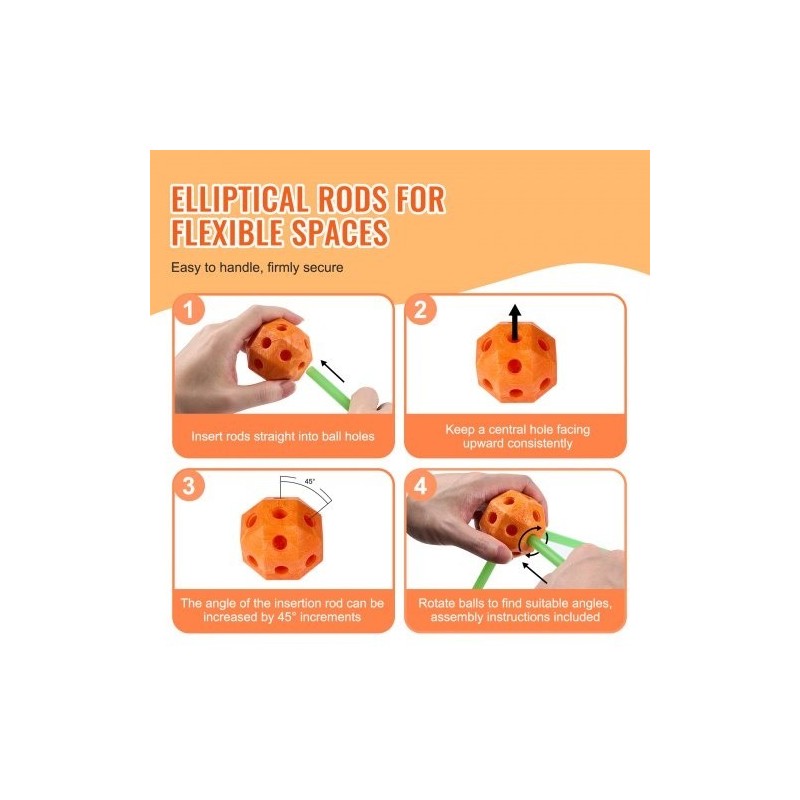 ELLIPTICAL RODS FOR FLEXIBLE SPACES

Easy to handle, firmly secure

1

Insert rods straight into ball holes

2

Keep a central hole facing upward consistently

3

45°

The angle of the insertion rod can be increased by 45° increments

4

Rotate balls to find suitable angles, assembly instructions included