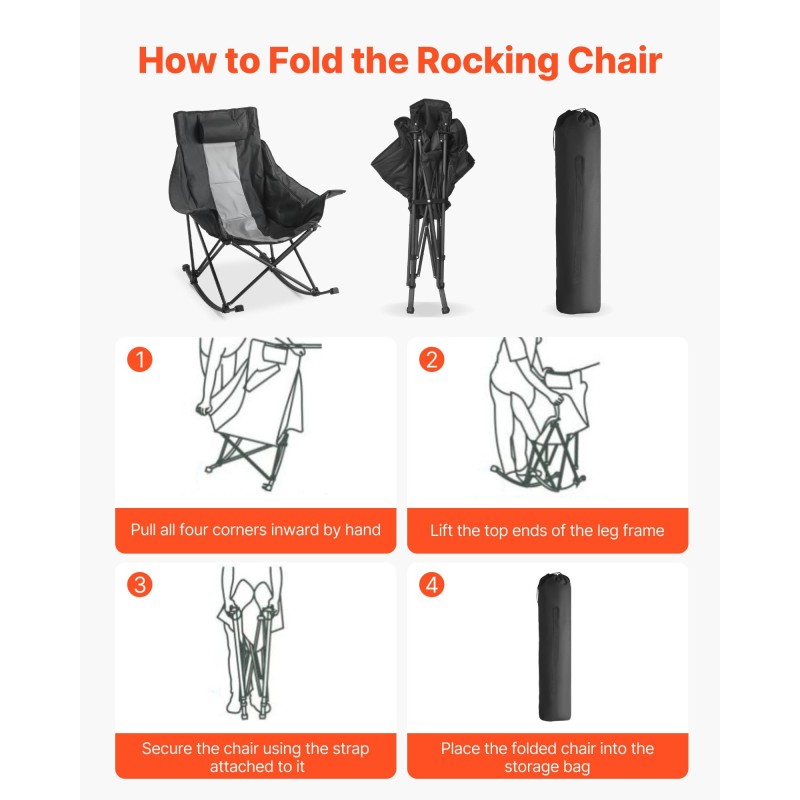 How to Fold the Rocking Chair

1

Pull all four corners inward by hand

2

Lift the top ends of the leg frame

3

Secure the chair using the strap attached to it

4

Place the folded chair into the storage bag