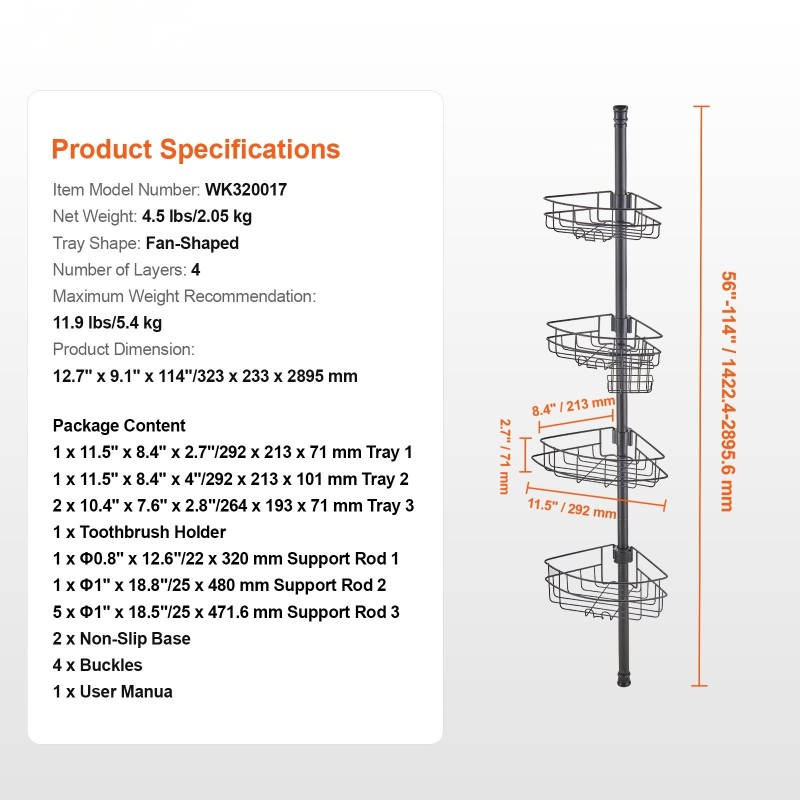 Product Specifications

Item Model Number: WK320017
Net Weight: 4.5 lbs/2.05 kg
Tray Shape: Fan-Shaped
Number of Layers: 4
Maximum Weight Recommendation:
11.9 lbs/5.4 kg
Product Dimension:
12.7" x 9.1" x 114"/323 x 233 x 2895 mm

Package Content
1 x 11.5" x 8.4" x 2.7"/292 x 213 x 71 mm Tray 1
1 x 11.5" x 8.4" x 4"/292 x 213 x 101 mm Tray 2
2 x 10.4" x 7.6" x 2.8"/264 x 193 x 71 mm Tray 3
1 x Toothbrush Holder
1 x Φ0.8" x 12.6"/22 x 320 mm Support Rod 1
1 x Φ1" x 18.8"/25 x 480 mm Support Rod 2
5 x Φ1" x 18.5"/25 x 471.6 mm Support Rod 3
2 x Non-Slip Base
4 x Buckles
1 x User Manua

8.4" / 213 mm
2.7" / 71 mm
11.5" / 292 mm
56"-114" / 1422.4-2895.6 mm