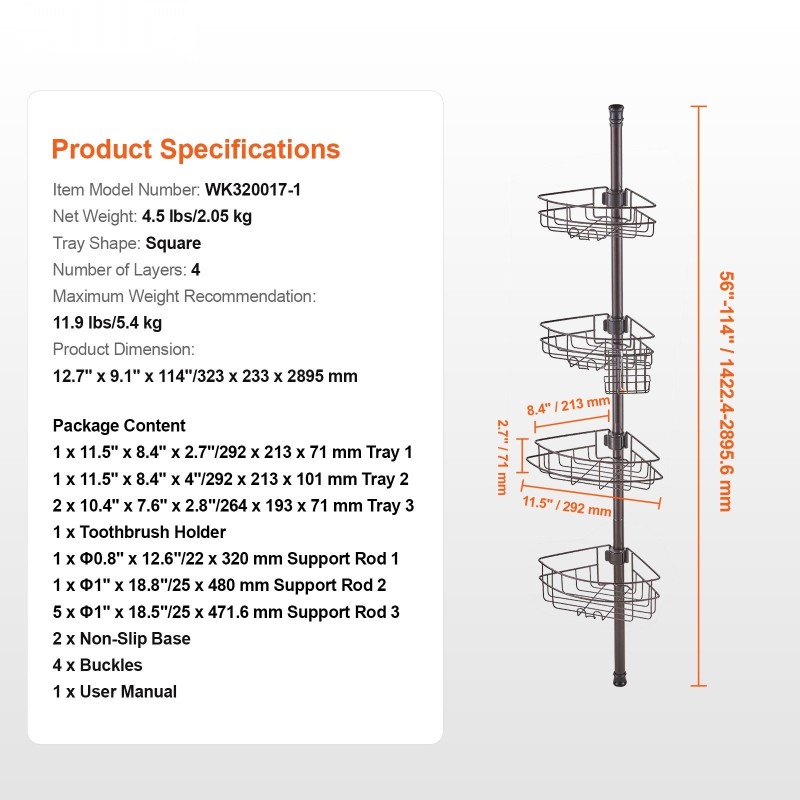 Product Specifications

Item Model Number: WK320017-1

Net Weight: 4.5 lbs/2.05 kg

Tray Shape: Square

Number of Layers: 4

Maximum Weight Recommendation: 11.9 lbs/5.4 kg

Product Dimension: 12.7" x 9.1" x 114"/323 x 233 x 2895 mm

Package Content
1 x 11.5" x 8.4" x 2.7"/292 x 213 x 71 mm Tray 1
1 x 11.5" x 8.4" x 4"/292 x 213 x 101 mm Tray 2
2 x 10.4" x 7.6" x 2.8"/264 x 193 x 71 mm Tray 3
1 x Toothbrush Holder
1 x Φ0.8" x 12.6"/22 x 320 mm Support Rod 1
1 x Φ1" x 18.8"/25 x 480 mm Support Rod 2
5 x Φ1" x 18.5"/25 x 471.6 mm Support Rod 3
2 x Non-Slip Base
4 x Buckles
1 x User Manual

8.4" / 213 mm
2.7" / 71 mm
11.5" / 292 mm
56"-114" / 1422.4-2895.6 mm