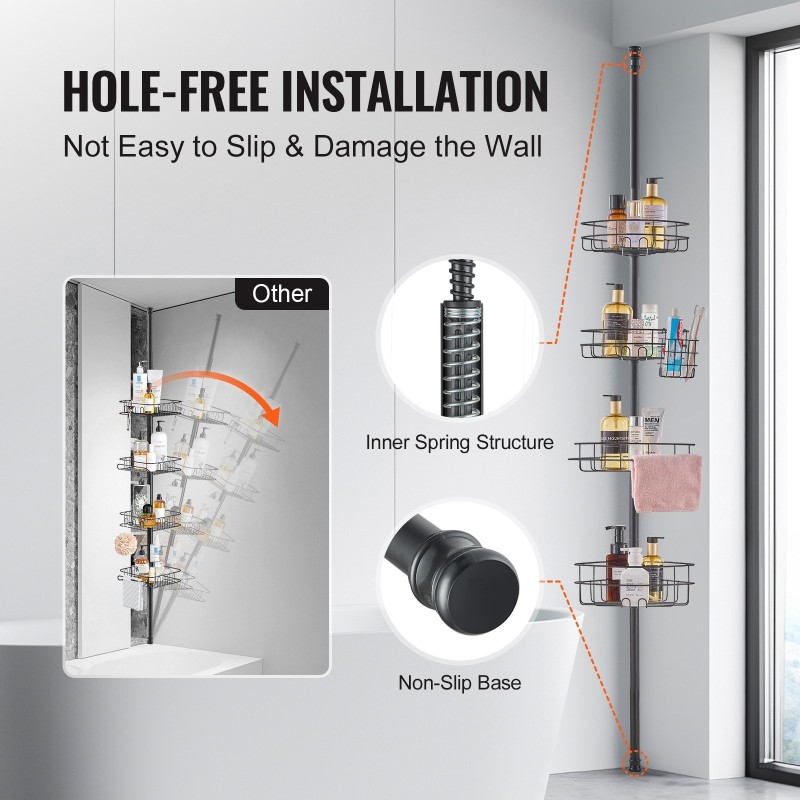 HOLE-FREE INSTALLATION
Not Easy to Slip & Damage the Wall

Other

Inner Spring Structure

Non-Slip Base

MEN