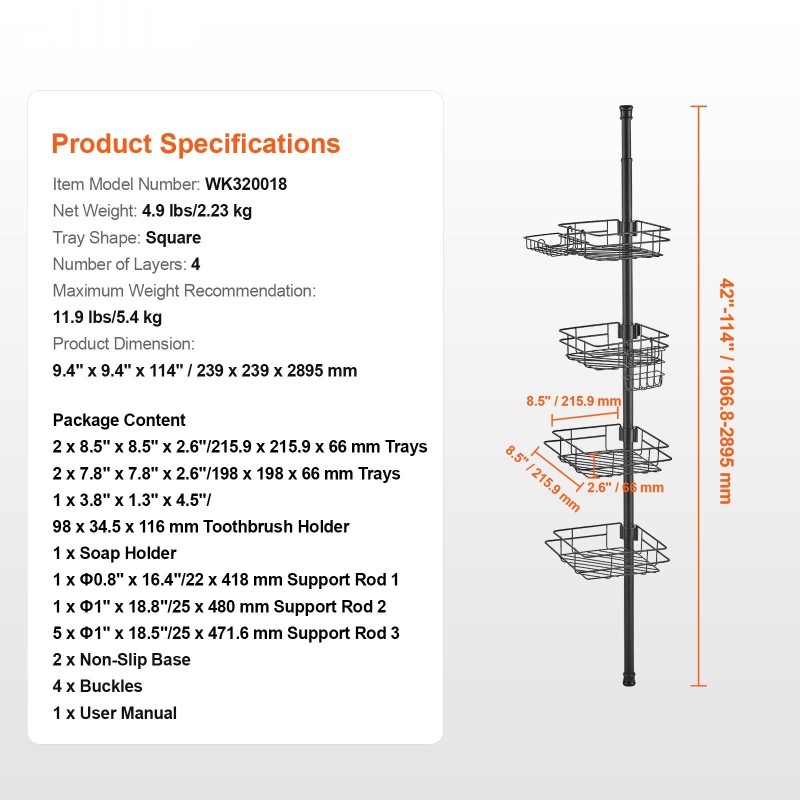 Product Specifications

Item Model Number: WK320018
Net Weight: 4.9 lbs/2.23 kg
Tray Shape: Square
Number of Layers: 4
Maximum Weight Recommendation:
11.9 lbs/5.4 kg
Product Dimension:
9.4" x 9.4" x 114" / 239 x 239 x 2895 mm

Package Content
2 x 8.5" x 8.5" x 2.6"/215.9 x 215.9 x 66 mm Trays
2 x 7.8" x 7.8" x 2.6"/198 x 198 x 66 mm Trays
1 x 3.8" x 1.3" x 4.5"/
98 x 34.5 x 116 mm Toothbrush Holder
1 x Soap Holder
1 x Φ0.8" x 16.4"/22 x 418 mm Support Rod 1
1 x Φ1" x 18.8"/25 x 480 mm Support Rod 2
5 x Φ1" x 18.5"/25 x 471.6 mm Support Rod 3
2 x Non-Slip Base
4 x Buckles
1 x User Manual

8.5" / 215.9 mm
8.5" / 215.9 mm
2.6" / 66 mm
42"-114" / 1066.8-2895 mm