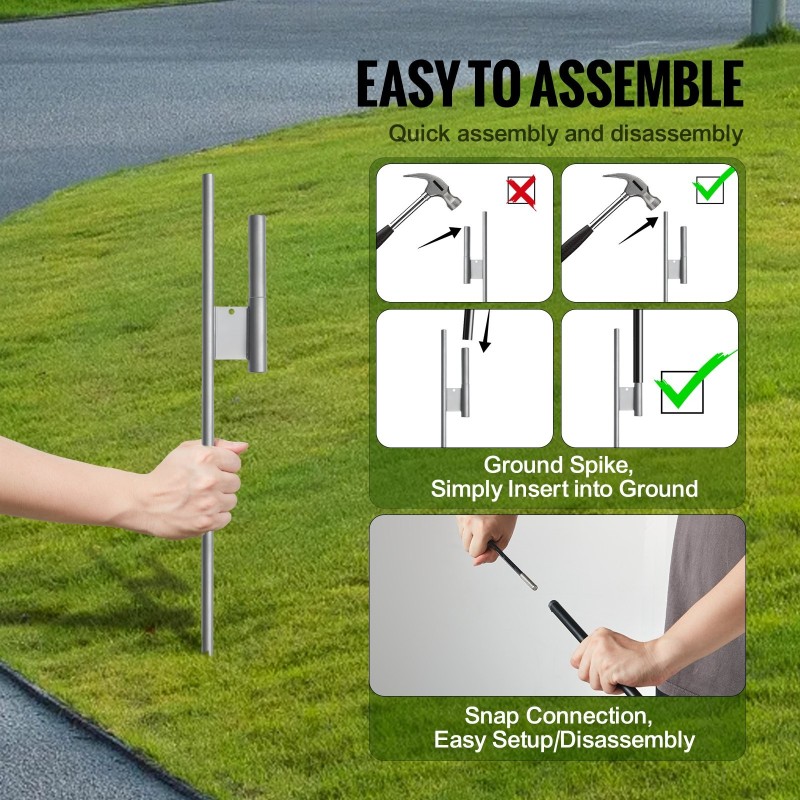 EASY TO ASSEMBLE
Quick assembly and disassembly

Ground Spike,
Simply Insert into Ground

Snap Connection,
Easy Setup/Disassembly