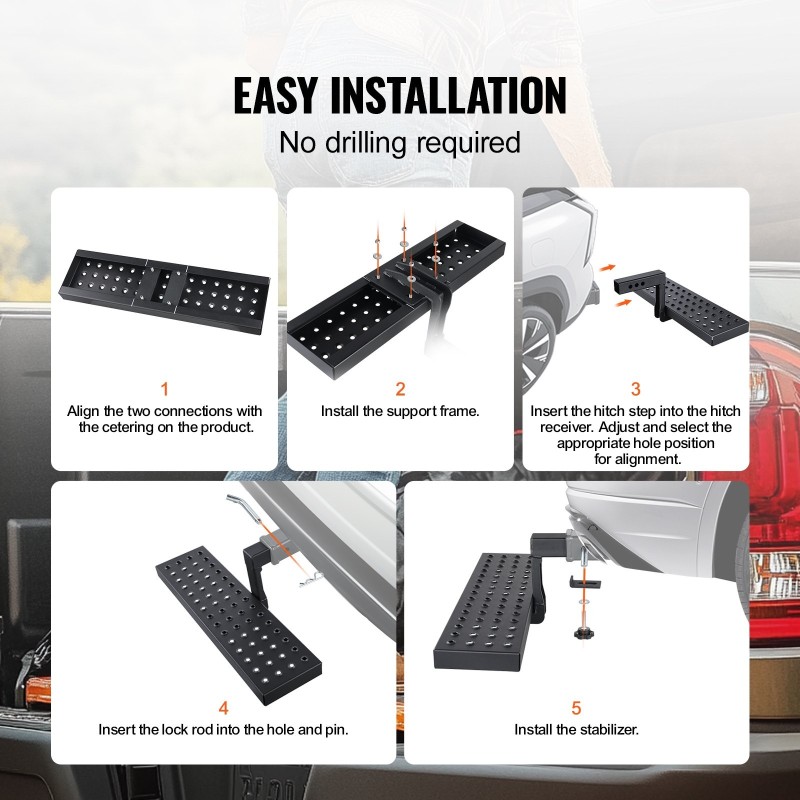 EASY INSTALLATION
No drilling required

1
Align the two connections with the cetering on the product.

2
Install the support frame.

3
Insert the hitch step into the hitch receiver. Adjust and select the appropriate hole position for alignment.

4
Insert the lock rod into the hole and pin.

5
Install the stabilizer.