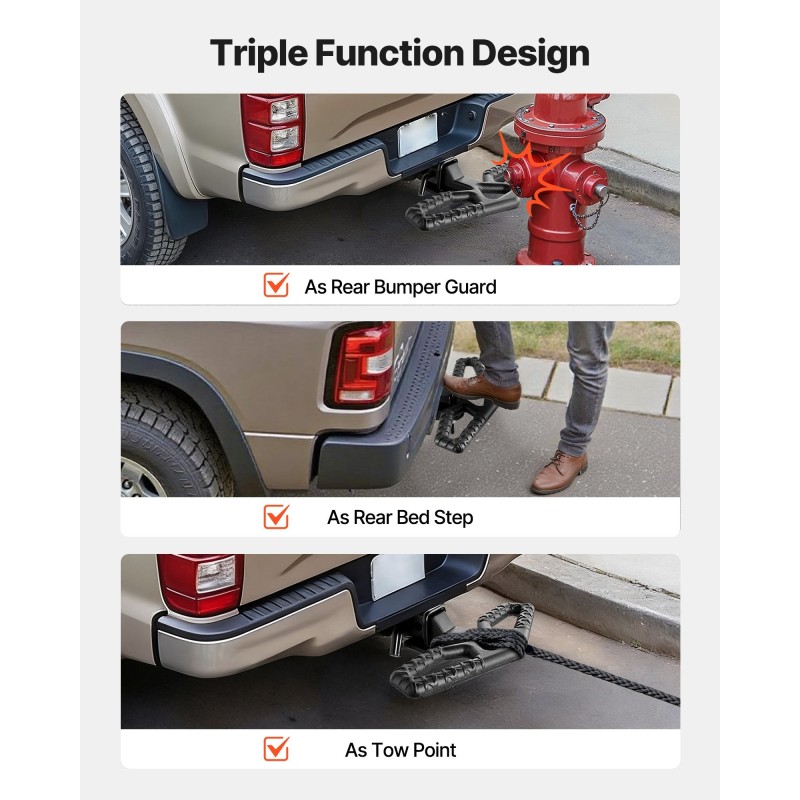 Triple Function Design

As Rear Bumper Guard

As Rear Bed Step

As Tow Point