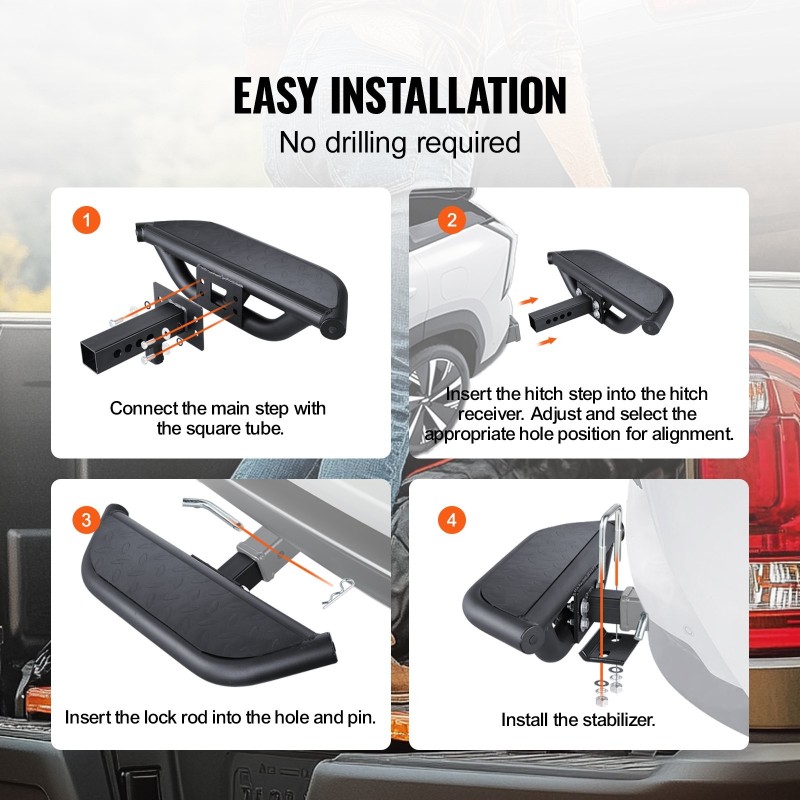 EASY INSTALLATION

No drilling required

1

Connect the main step with the square tube.

2

Insert the hitch step into the hitch receiver. Adjust and select the appropriate hole position for alignment.

3

Insert the lock rod into the hole and pin.

4

Install the stabilizer.