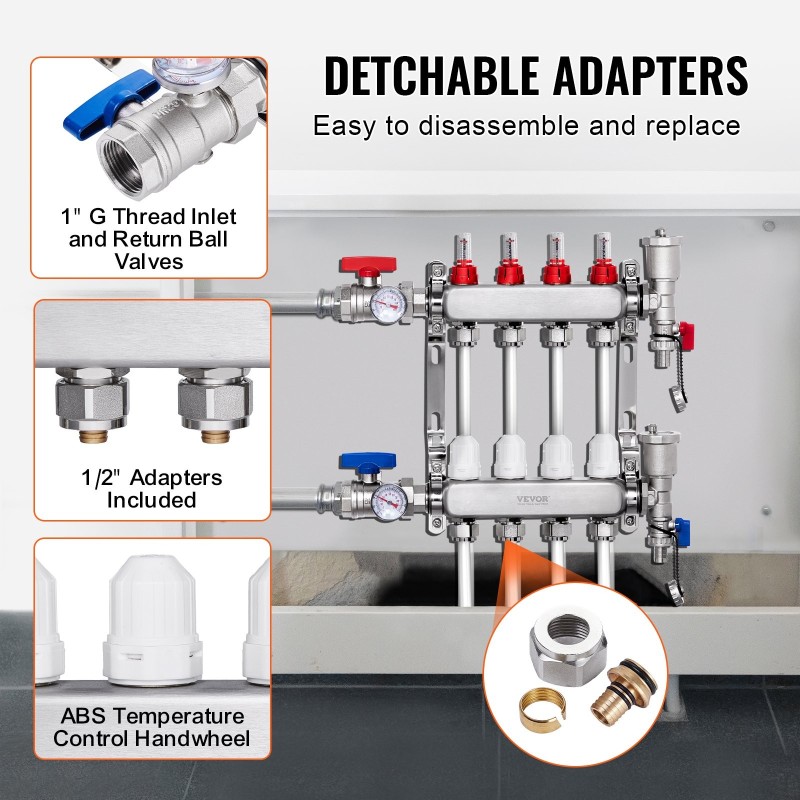 DETCHABLE ADAPTERS
Easy to disassemble and replace

1" G Thread Inlet and Return Ball Valves

1/2" Adapters Included

ABS Temperature Control Handwheel

VEVOR