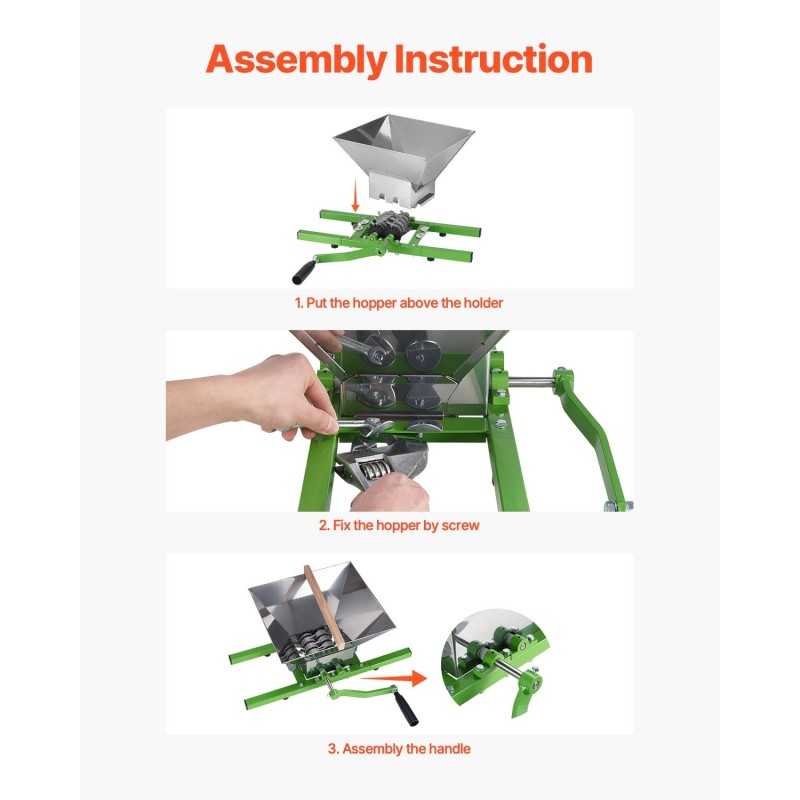 Assembly Instruction

1. Put the hopper above the holder

2. Fix the hopper by screw

3. Assembly the handle