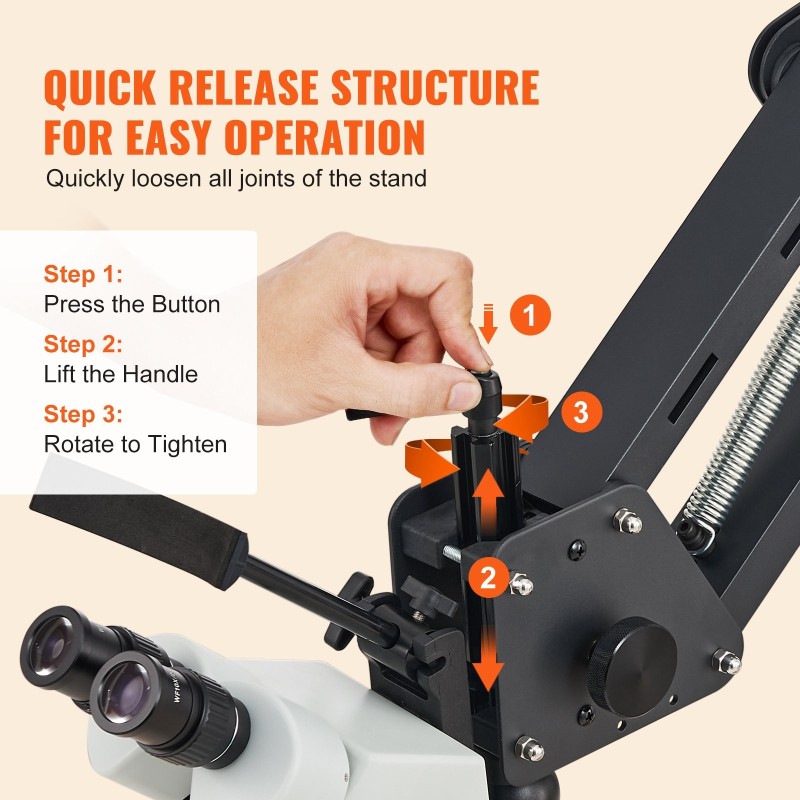 QUICK RELEASE STRUCTURE FOR EASY OPERATION

Quickly loosen all joints of the stand

Step 1:
Press the Button

Step 2:
Lift the Handle

Step 3:
Rotate to Tighten

1

3

2

WF10X