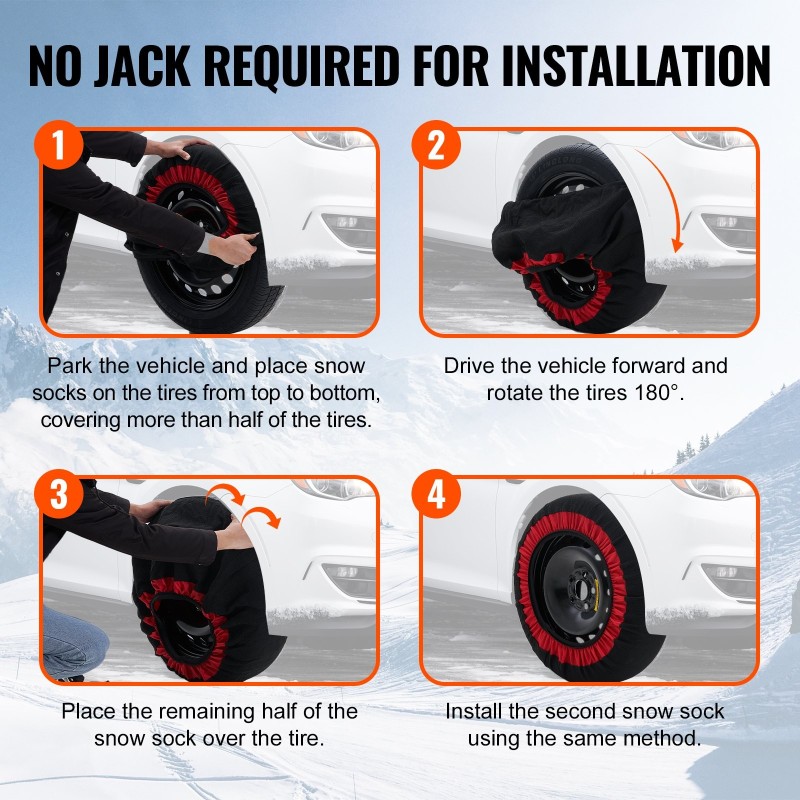 NO JACK REQUIRED FOR INSTALLATION

1

Park the vehicle and place snow socks on the tires from top to bottom, covering more than half of the tires.

2

Drive the vehicle forward and rotate the tires 180°.

3

Place the remaining half of the snow sock over the tire.

4

Install the second snow sock using the same method.