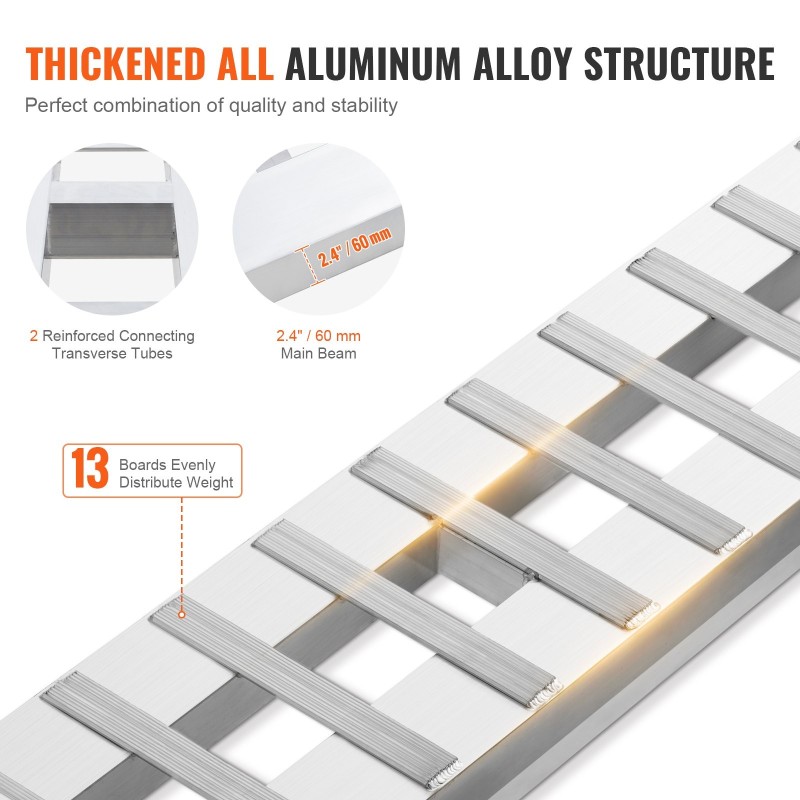 THICKENED ALL ALUMINUM ALLOY STRUCTURE

Perfect combination of quality and stability

2.4" / 60 mm

2 Reinforced Connecting Transverse Tubes

2.4" / 60 mm Main Beam

13 Boards Evenly Distribute Weight