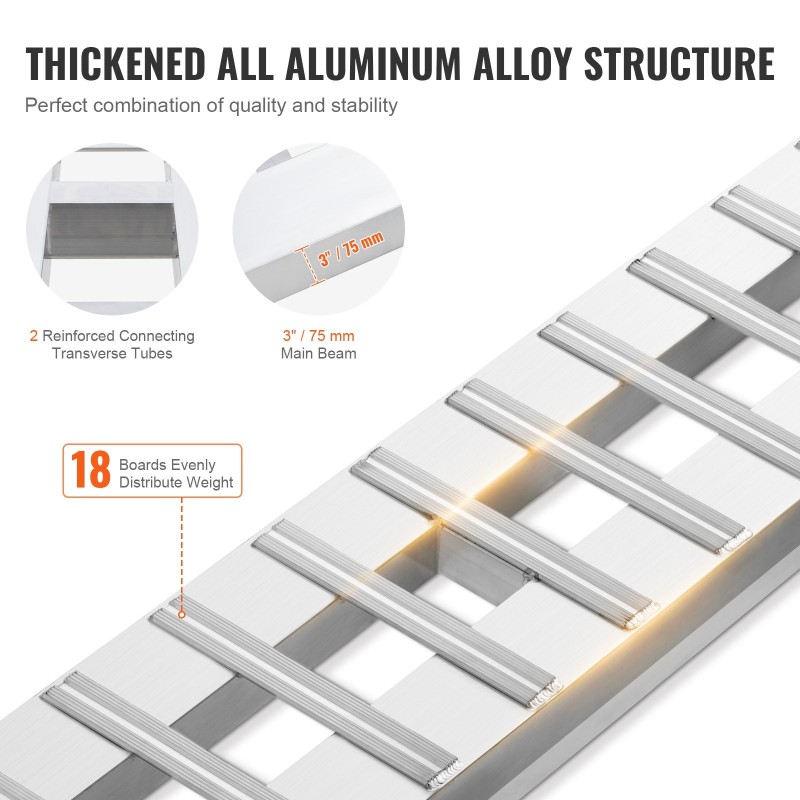 THICKENED ALL ALUMINUM ALLOY STRUCTURE

Perfect combination of quality and stability

3" / 75 mm

2 Reinforced Connecting Transverse Tubes

3" / 75 mm Main Beam

18 Boards Evenly Distribute Weight