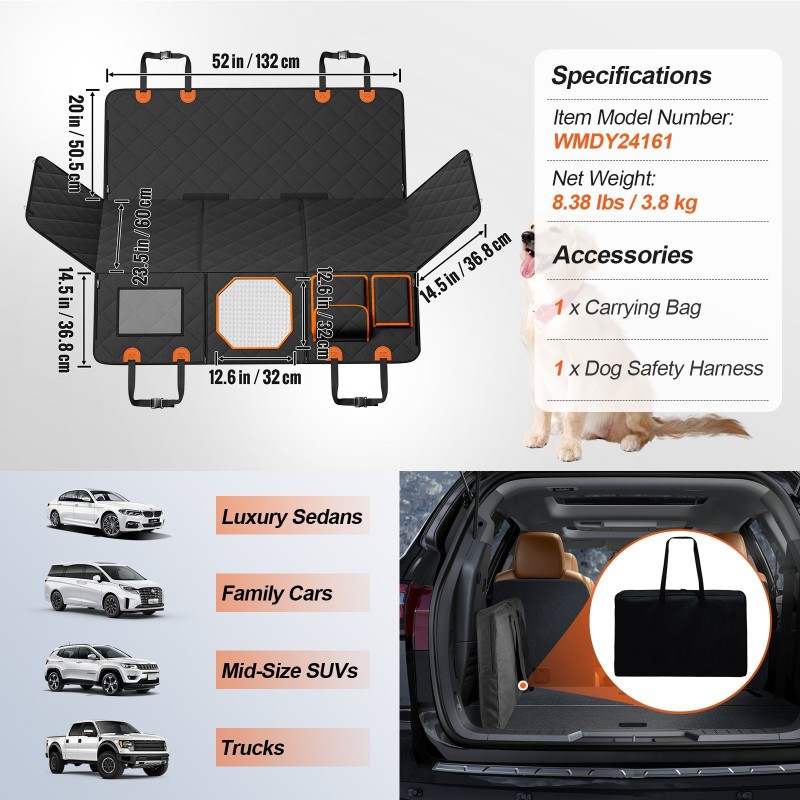 52 in / 132 cm

20 in / 50.5 cm

23.5 in / 60 cm

14.5 in / 36.8 cm

12.6 in / 32 cm

12.6 in / 32 cm

14.5 in / 36.8 cm

Specifications

Item Model Number:
WMDY24161

Net Weight:
8.38 lbs / 3.8 kg

Accessories

1 x Carrying Bag

1 x Dog Safety Harness

Luxury Sedans

Family Cars

Mid-Size SUVs

Trucks