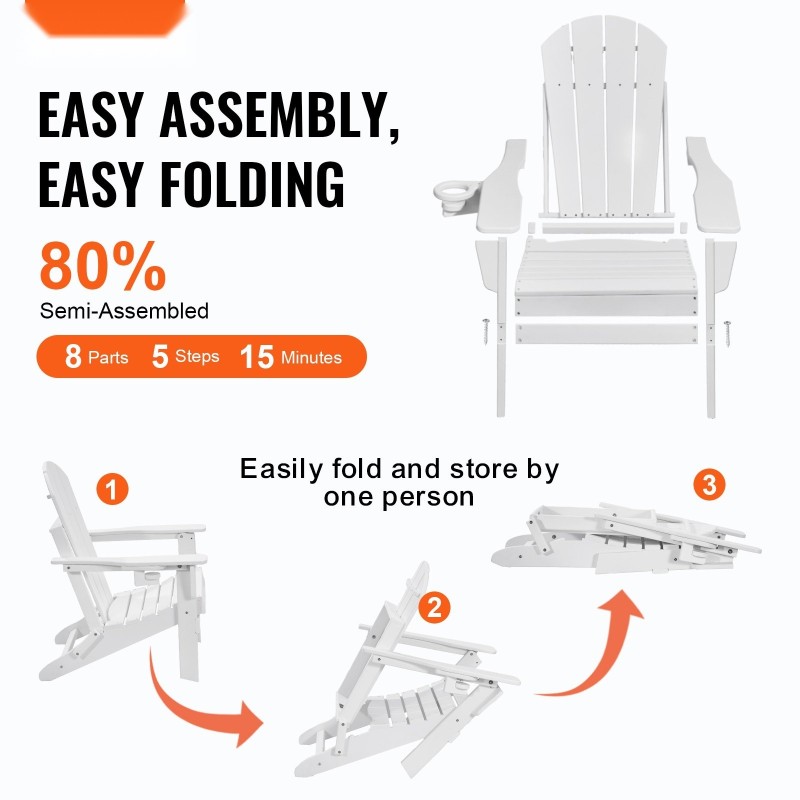 EASY ASSEMBLY, EASY FOLDING

80%
Semi-Assembled

8 Parts 5 Steps 15 Minutes

Easily fold and store by one person

1

2

3