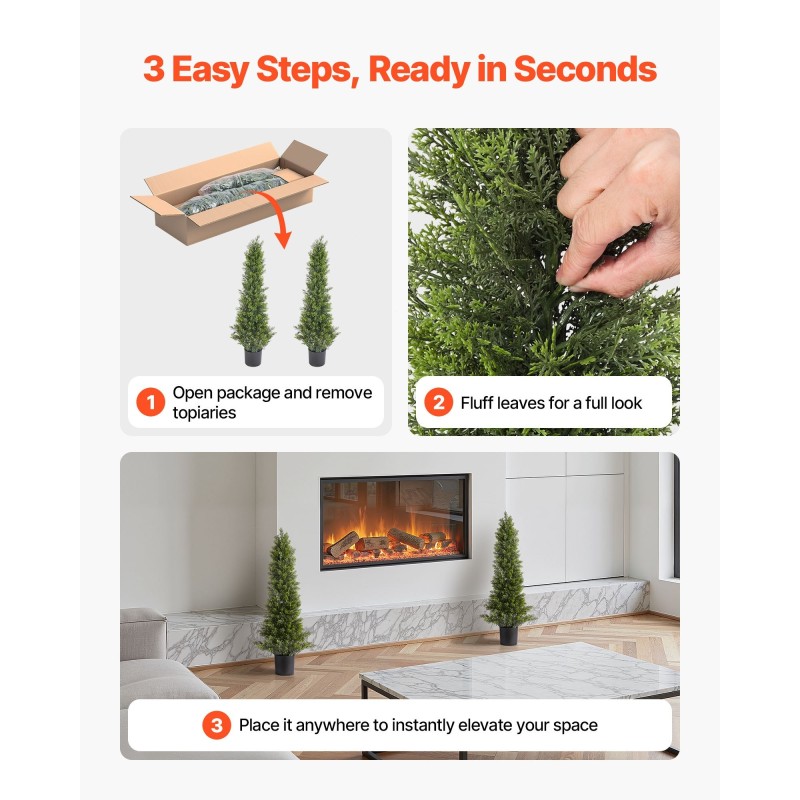 3 Easy Steps, Ready in Seconds

1 Open package and remove topiaries

2 Fluff leaves for a full look

3 Place it anywhere to instantly elevate your space