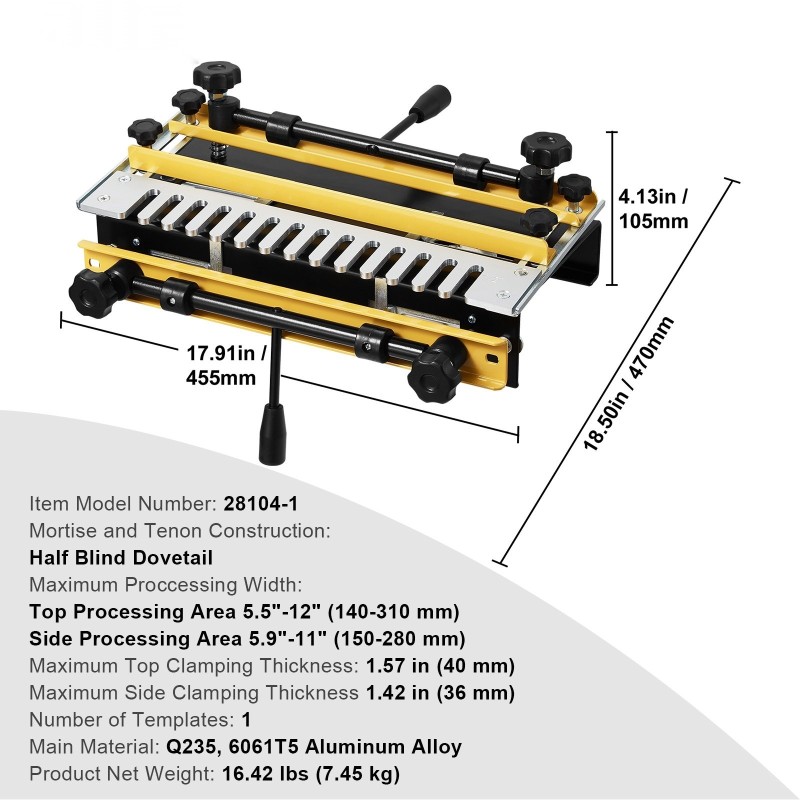 4.13in / 105mm

17.91in / 455mm

18.50in / 470mm

Item Model Number: 28104-1
Mortise and Tenon Construction:
Half Blind Dovetail
Maximum Proccessing Width:
Top Processing Area 5.5"-12" (140-310 mm)
Side Processing Area 5.9"-11" (150-280 mm)
Maximum Top Clamping Thickness: 1.57 in (40 mm)
Maximum Side Clamping Thickness 1.42 in (36 mm)
Number of Templates: 1
Main Material: Q235, 6061T5 Aluminum Alloy
Product Net Weight: 16.42 lbs (7.45 kg)